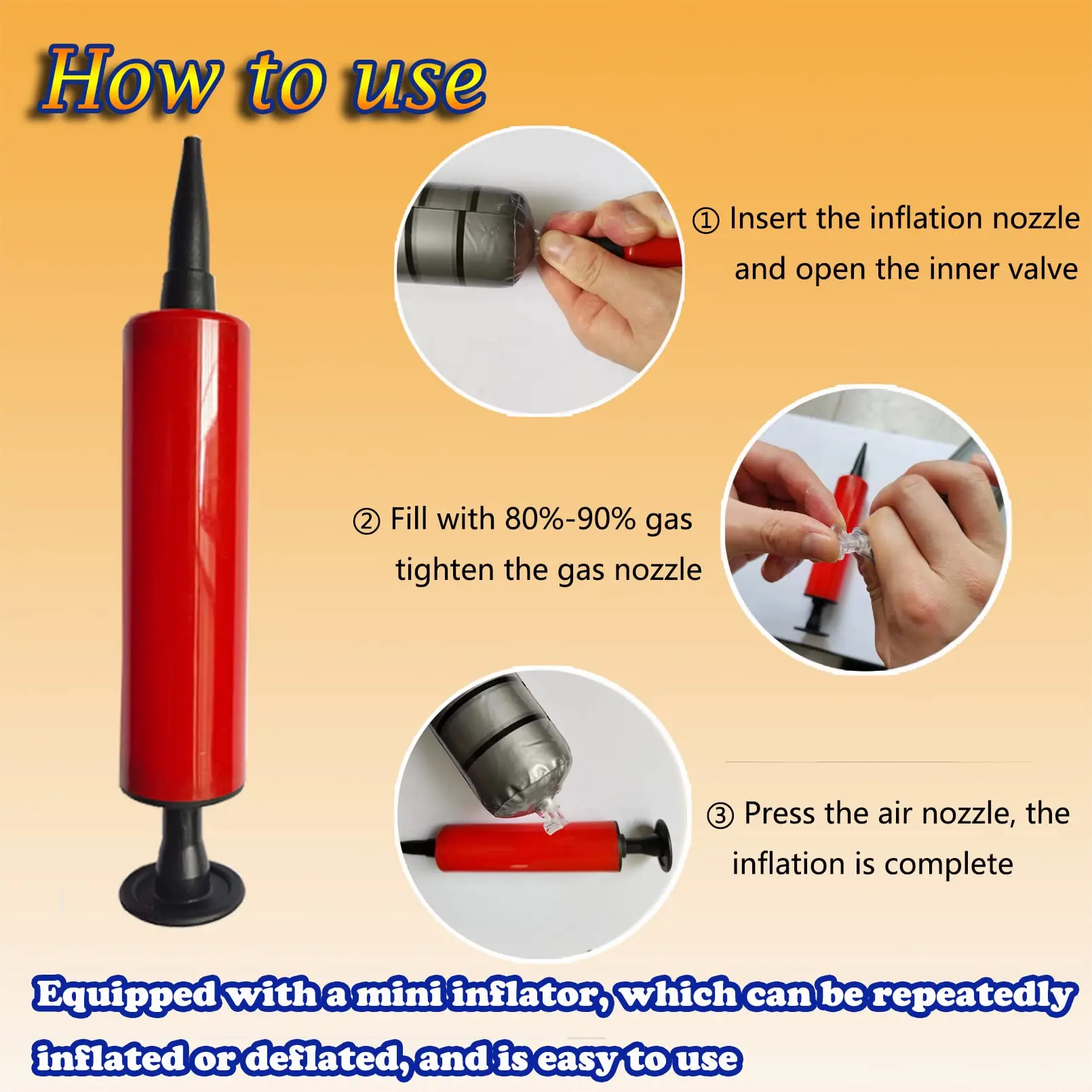 How to use

① Insert the inflation nozzle and open the inner valve

② Fill with 80%-90% gas tighten the gas nozzle

③ Press the air nozzle, the inflation is complete

Equipped with a mini inflator, which can be repeatedly inflated or deflated, and is easy to use