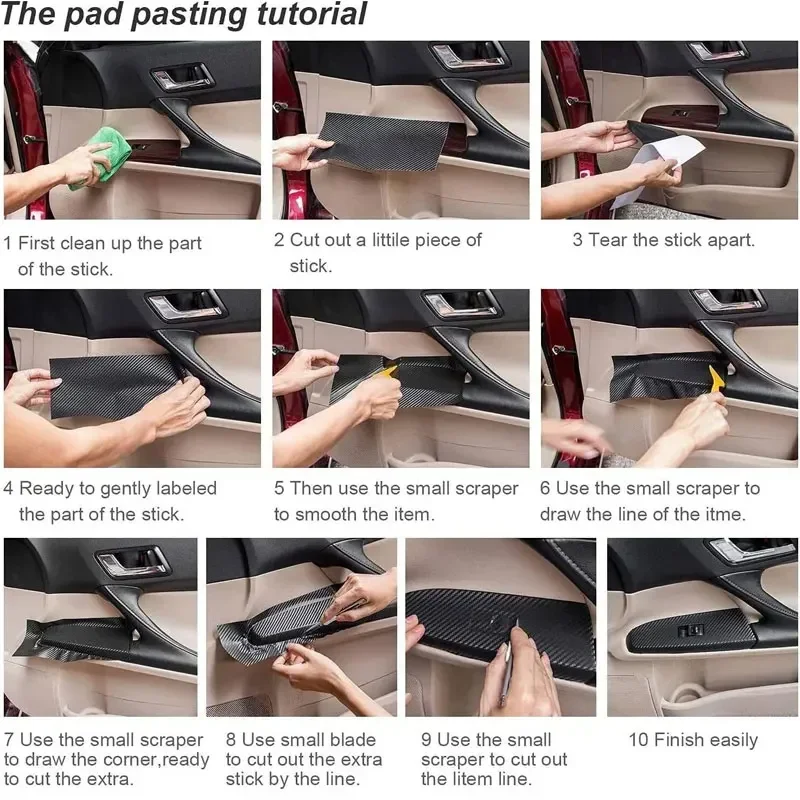 The pad pasting tutorial

1 First clean up the part of the stick.

2 Cut out a litile piece of stick.

3 Tear the stick apart.

4 Ready to gently labeled the part of the stick.

5 Then use the small scraper to smooth the item.

6 Use the small scraper to draw the line of the itme.

7 Use the small scraper to draw the corner,ready to cut the extra.

8 Use small blade to cut out the extra stick by the line.

9 Use the small scraper to cut out the litem line.

10 Finish easily