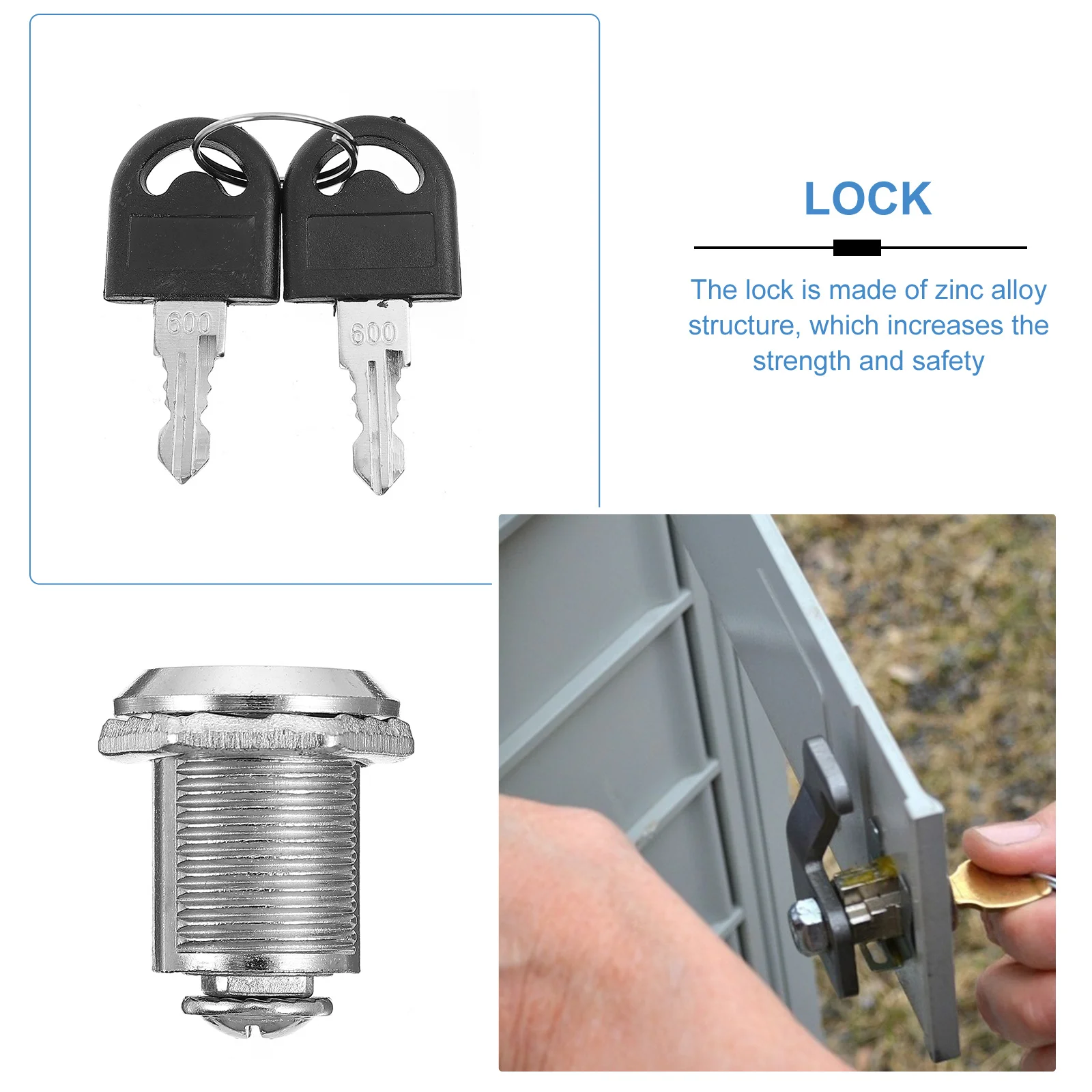 600

600

LOCK

The lock is made of zinc alloy structure, which increases the strength and safety