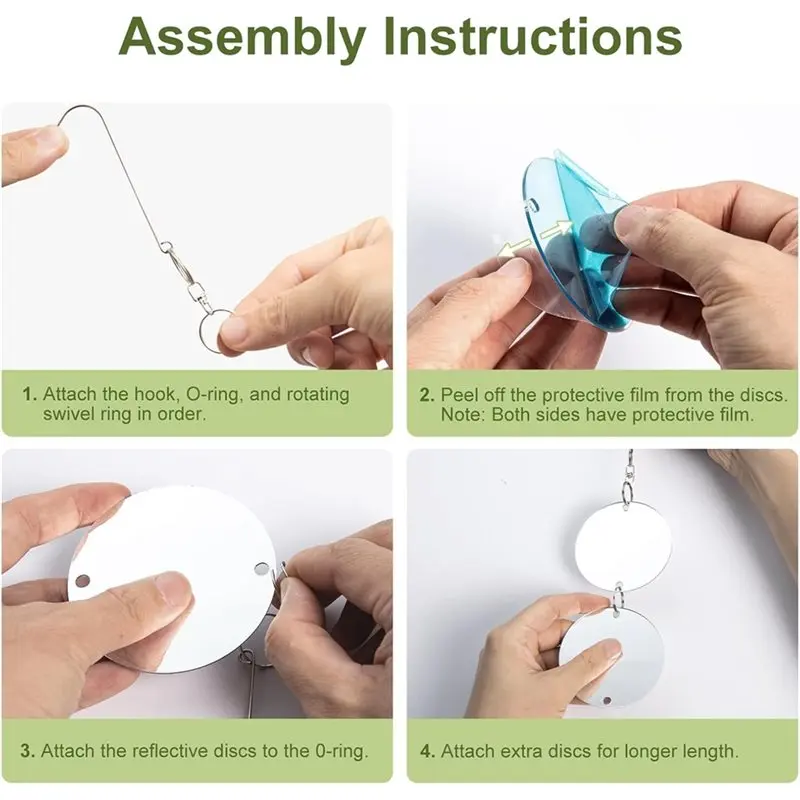 Assembly Instructions

1. Attach the hook, O-ring, and rotating swivel ring in order.

2. Peel off the protective film from the discs. Note: Both sides have protective film.

3. Attach the reflective discs to the 0-ring.

4. Attach extra discs for longer length.