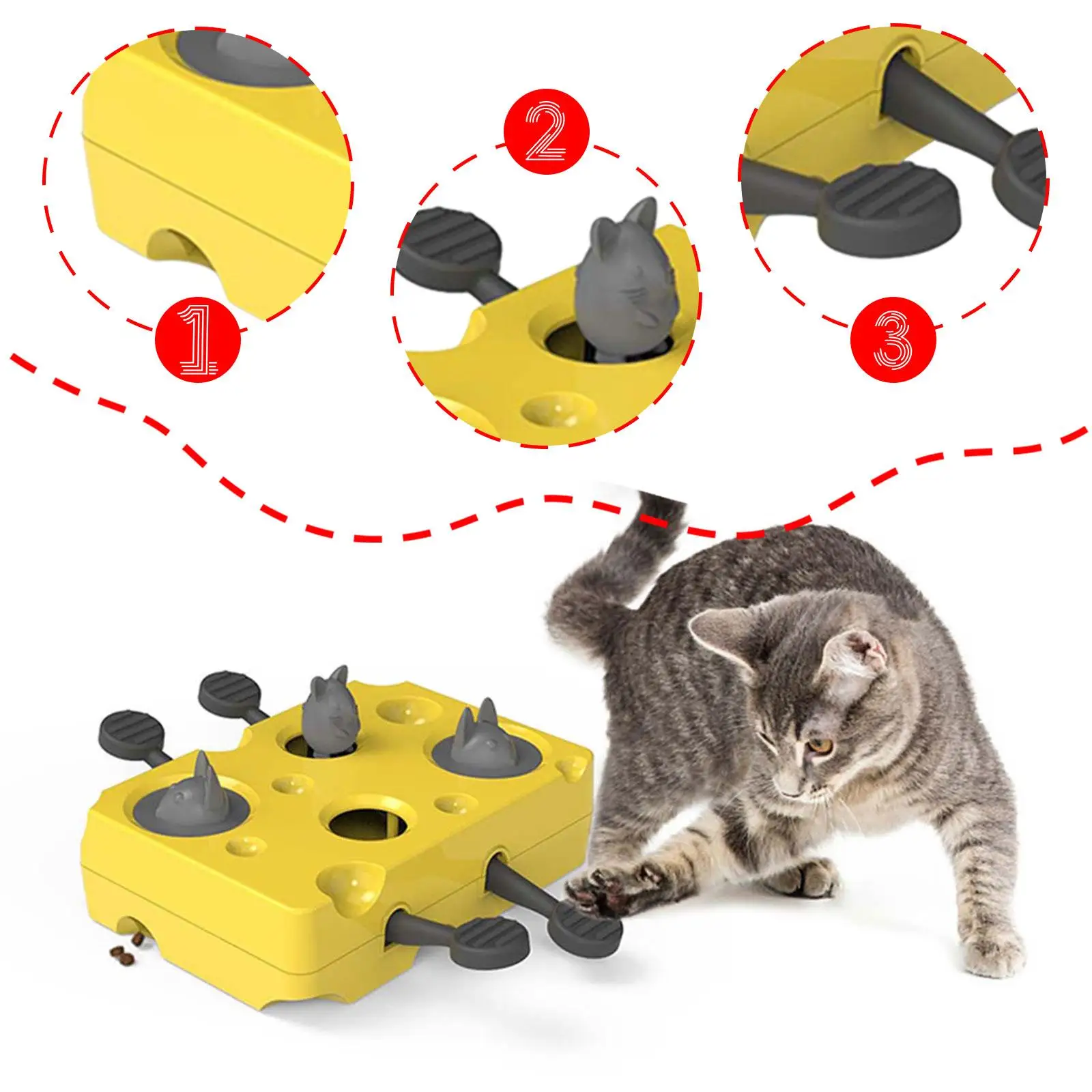 1

2

3