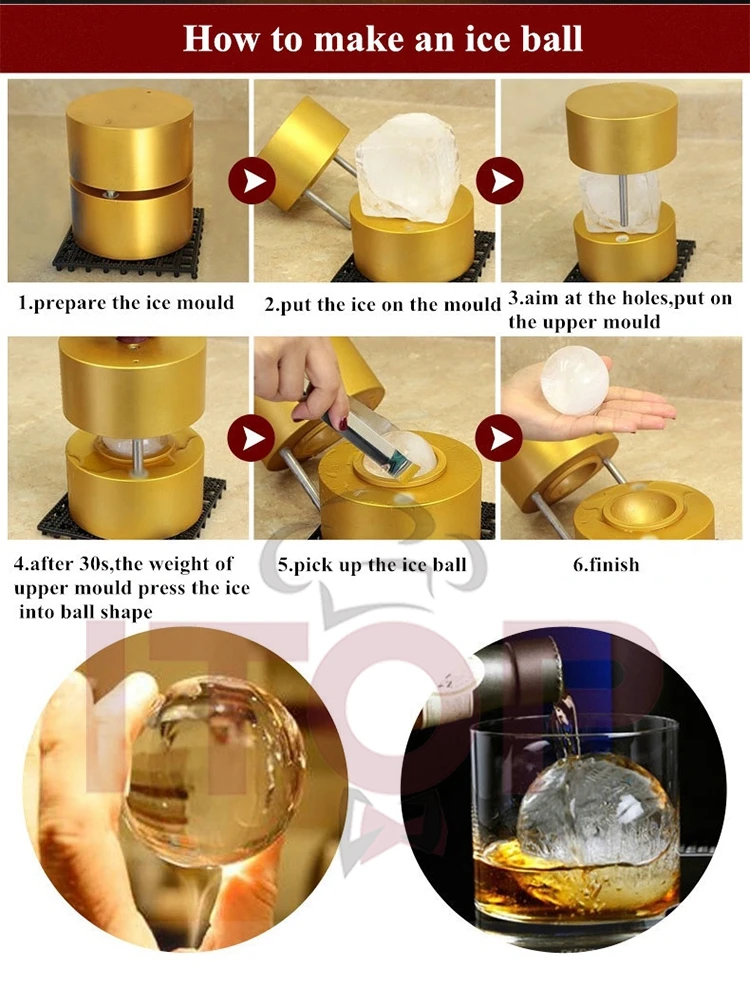 How to make an ice ball

1.prepare the ice mould

2.put the ice on the mould

3.aim at the holes,put on the upper mould

4.after 30s,the weight of upper mould press the ice into ball shape

5.pick up the ice ball

6.finish

ITOP