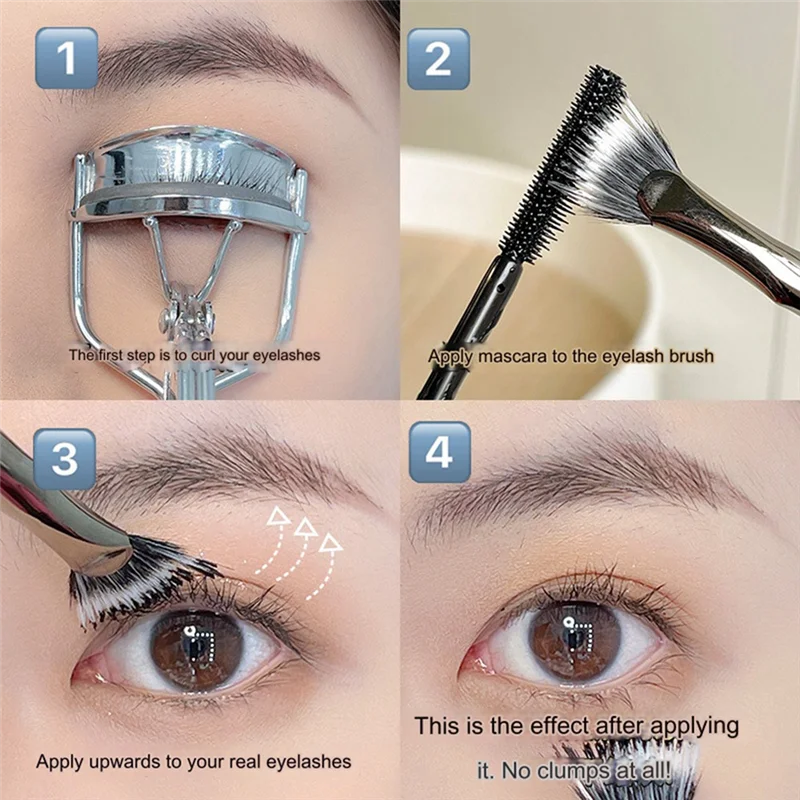 1

The first step is to curl your eyelashes

2

Apply mascara to the eyelash brush

3

Apply upwards to your real eyelashes

4

This is the effect after applying it. No clumps at all!