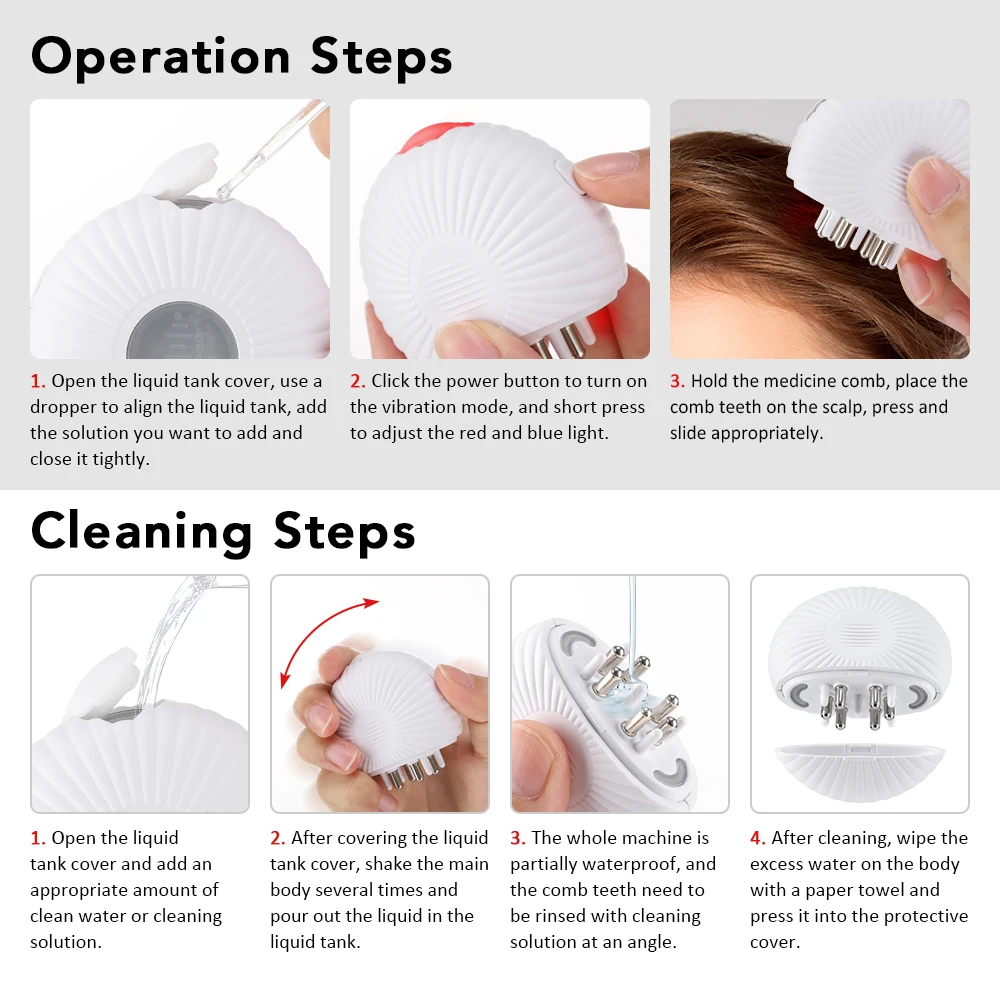 Operation Steps

1. Open the liquid tank cover, use a dropper to align the liquid tank, add the solution you want to add and close it tightly.

2. Click the power button to turn on the vibration mode, and short press to adjust the red and blue light.

3. Hold the medicine comb, place the comb teeth on the scalp, press and slide appropriately.

Cleaning Steps

1. Open the liquid tank cover and add an appropriate amount of clean water or cleaning solution.

2. After covering the liquid tank cover, shake the main body several times and pour out the liquid in the liquid tank.

3. The whole machine is partially waterproof, and the comb teeth need to be rinsed with cleaning solution at an angle.

4. After cleaning, wipe the excess water on the body with a paper towel and press it into the protective cover.