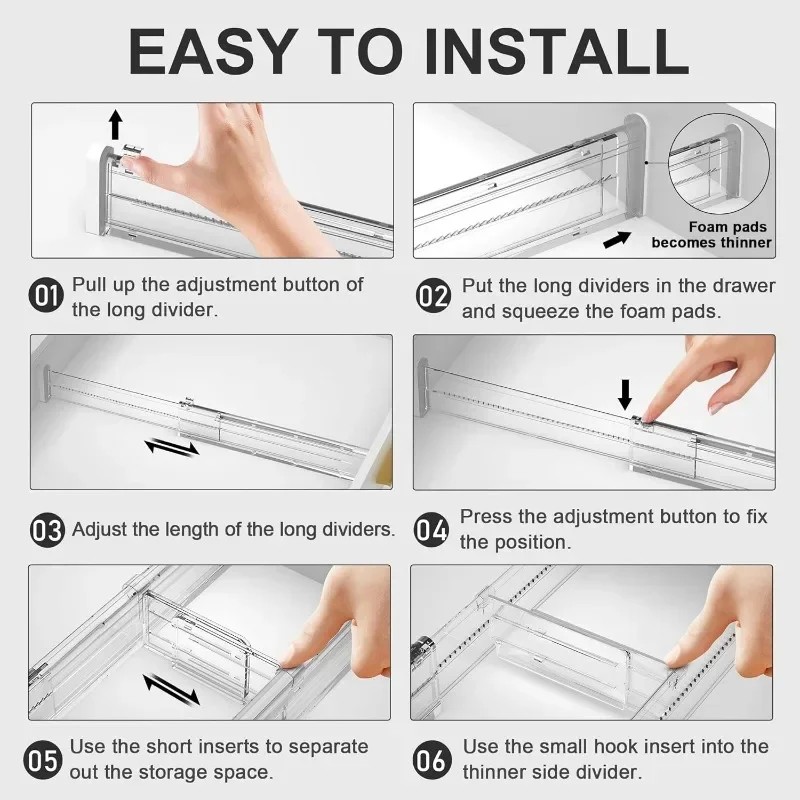 EASY TO INSTALL

Foam pads becomes thinner

01 Pull up the adjustment button of the long divider.

02 Put the long dividers in the drawer and squeeze the foam pads.

03 Adjust the length of the long dividers.

04 Press the adjustment button to fix the position.

05 Use the short inserts to separate out the storage space.

06 Use the small hook insert into the thinner side divider.