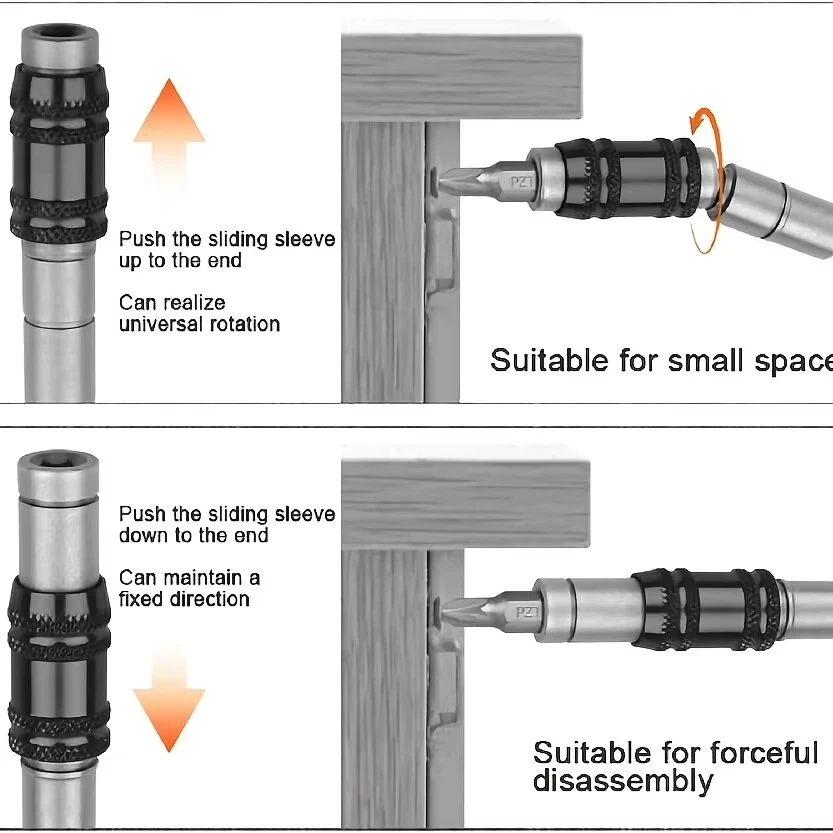 Push the sliding sleeve up to the end

Can realize universal rotation

PZ1

Suitable for small space

Push the sliding sleeve down to the end

Can maintain a fixed direction

PZ1

Suitable for forceful disassembly