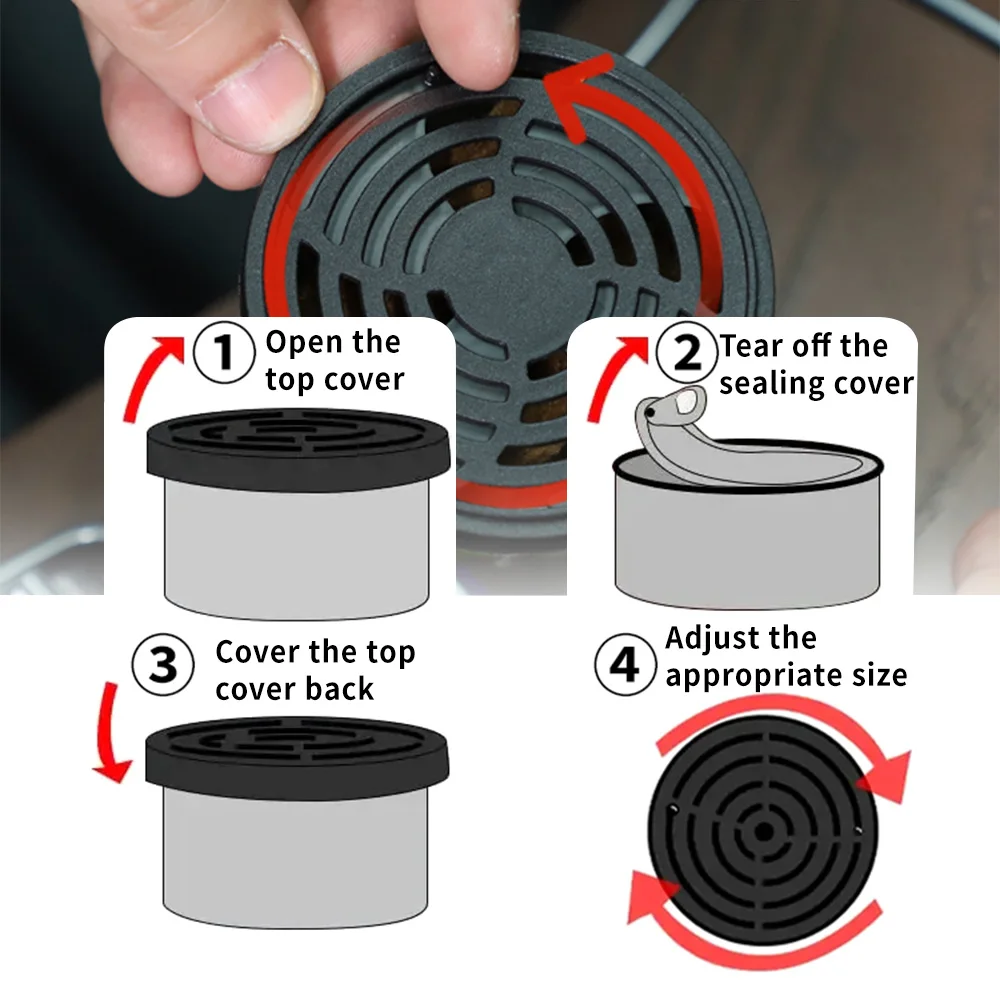 1 Open the top cover

2 Tear off the sealing cover

3 Cover the top cover back

4 Adjust the appropriate size