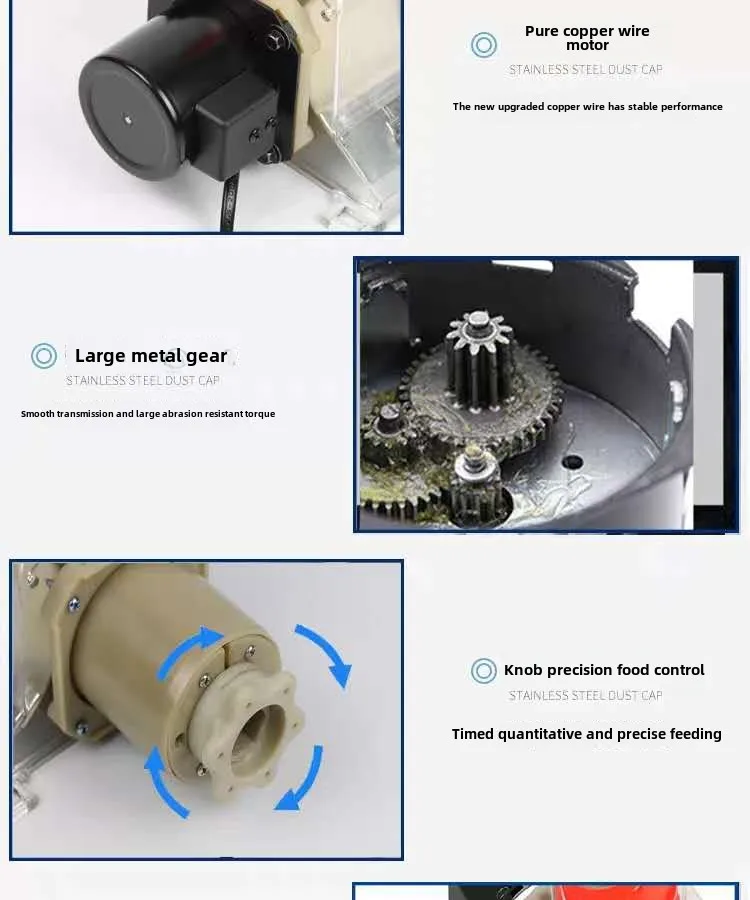 Pure copper wire motor

STAINLESS STEEL DUST CAP

The new upgraded copper wire has stable performance

Large metal gear

STAINLESS STEEL DUST CAP

Smooth transmission and large abrasion resistant torque

Knob precision food control

STAINLESS STEEL DUST CAP

Timed quantitative and precise feeding