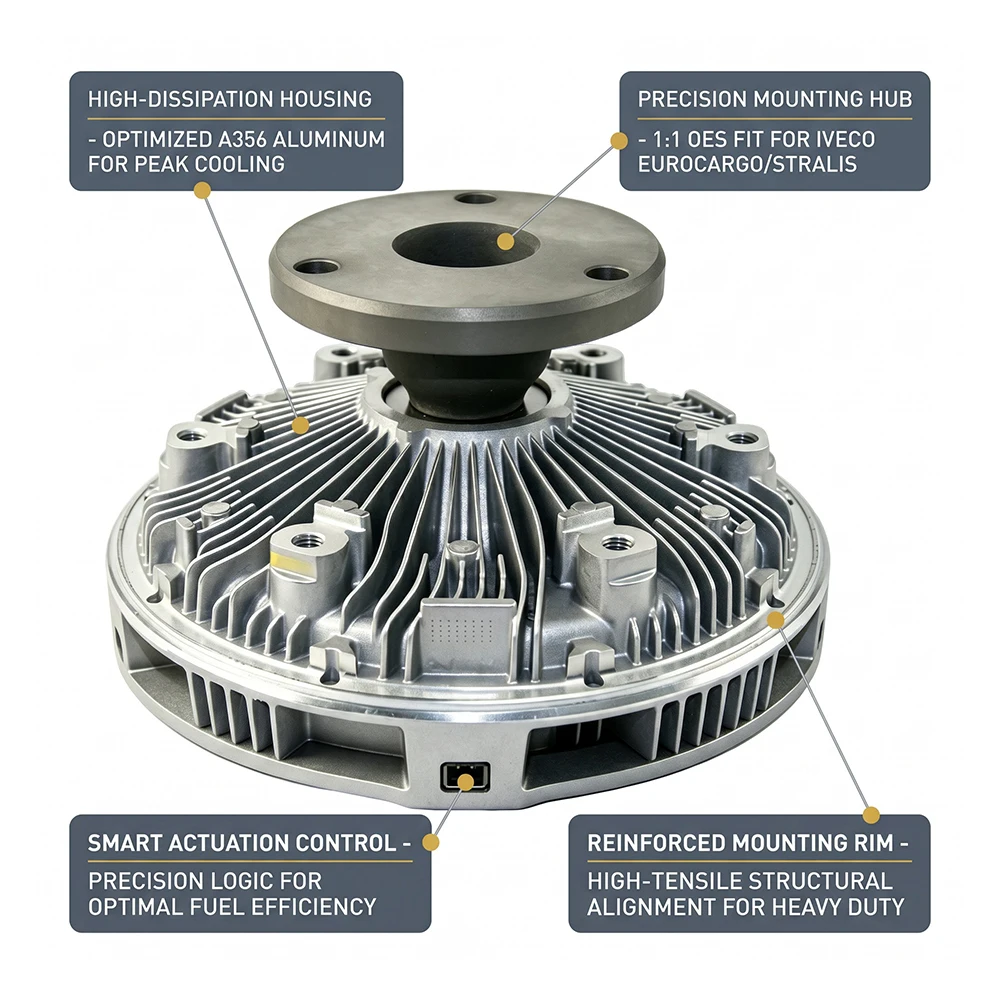 HIGH-DISSIPATION HOUSING
- OPTIMIZED A356 ALUMINUM FOR PEAK COOLING

PRECISION MOUNTING HUB
- 1:1 OES FIT FOR IVECO EUROCARGO/STRALIS

SMART ACTUATION CONTROL -
PRECISION LOGIC FOR OPTIMAL FUEL EFFICIENCY

REINFORCED MOUNTING RIM -
HIGH-TENSILE STRUCTURAL ALIGNMENT FOR HEAVY DUTY