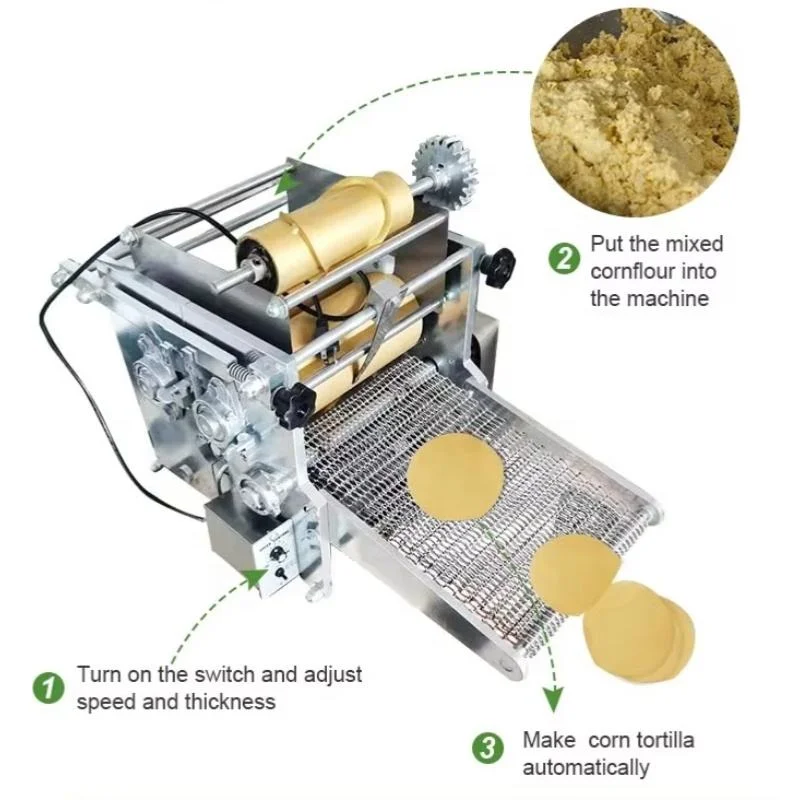 2 Put the mixed cornflour into the machine

1 Turn on the switch and adjust speed and thickness

3 Make corn tortilla automatically