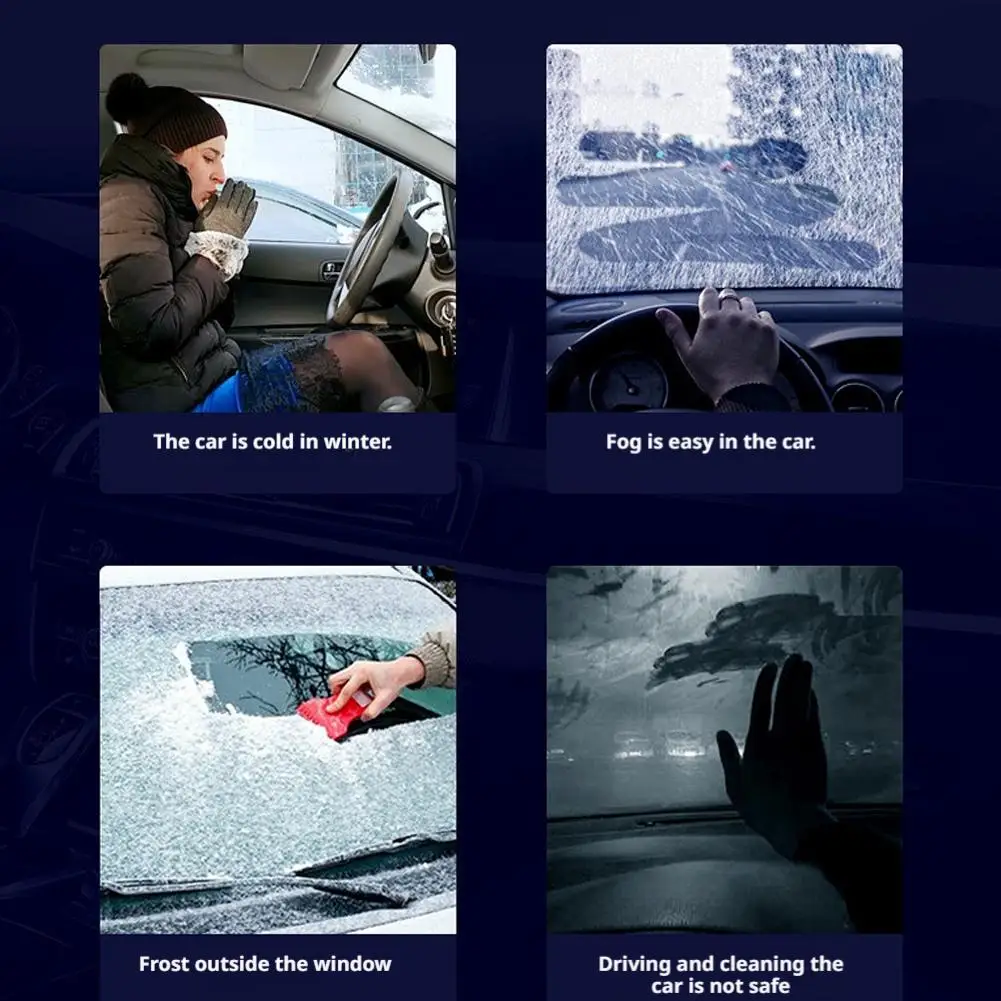 The car is cold in winter.

Fog is easy in the car.

Frost outside the window

Driving and cleaning the car is not safe