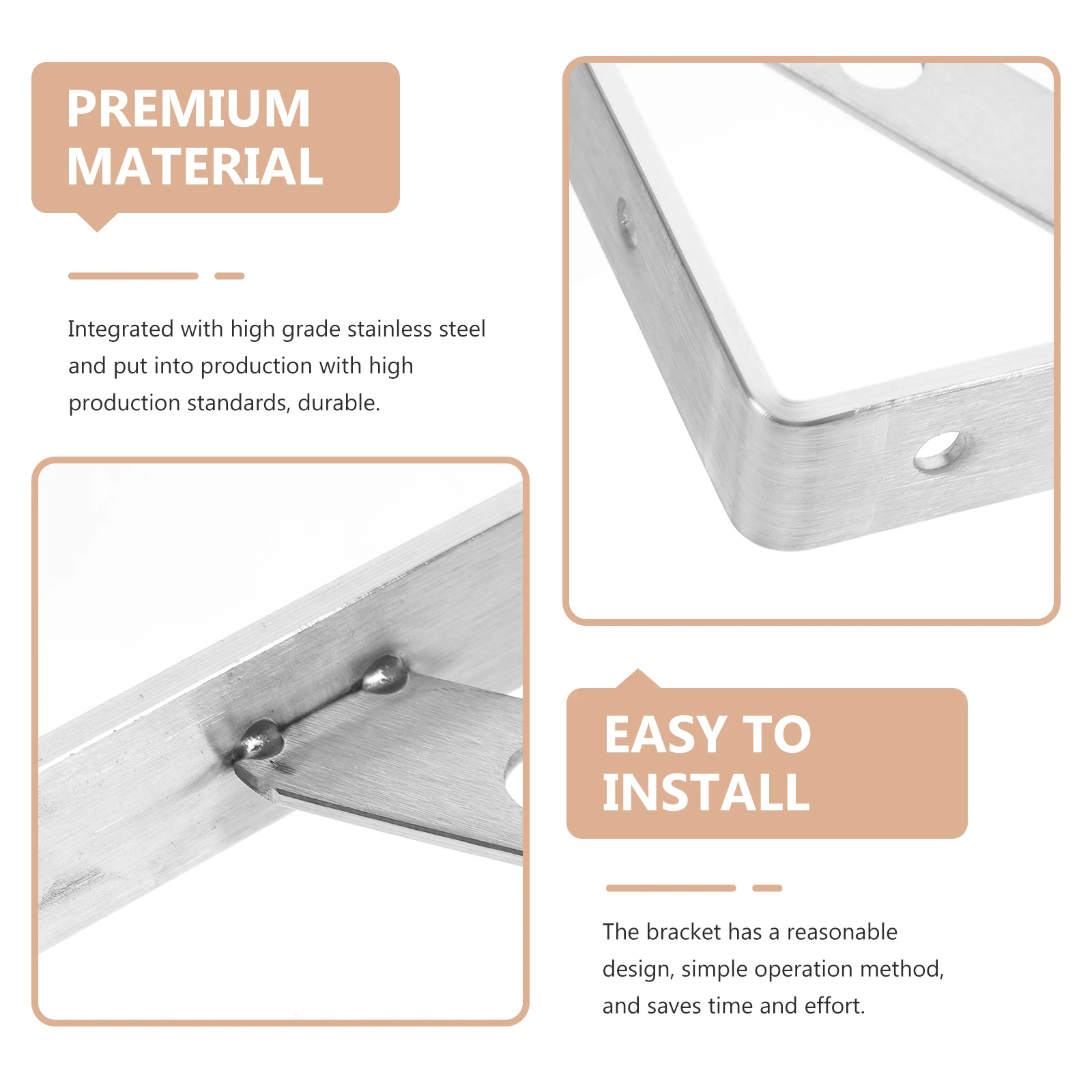 PREMIUM MATERIAL

Integrated with high grade stainless steel and put into production with high production standards, durable.

EASY TO INSTALL

The bracket has a reasonable design, simple operation method, and saves time and effort.