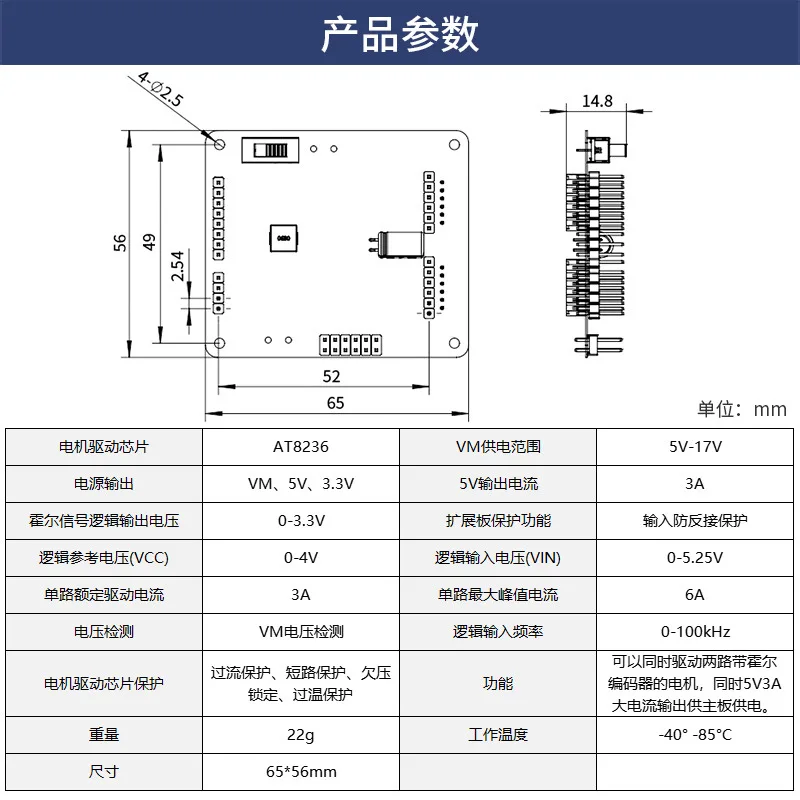 产品参数

4-∅2.5

56

49

2.54

52

65

14.8

单位：mm

| 电机驱动芯片 | AT8236 | VM供电范围 | 5V-17V |
|---|---|---|---|
| 电源输出 | VM、5V、3.3V | 5V输出电流 | 3A |
| 霍尔信号逻辑输出电压 | 0-3.3V | 扩展板保护功能 | 输入防反接保护 |
| 逻辑参考电压(VCC) | 0-4V | 逻辑输入电压(VIN) | 0-5.25V |
| 单路额定驱动电流 | 3A | 单路最大峰值电流 | 6A |
| 电压检测 | VM电压检测 | 逻辑输入频率 | 0-100kHz |
| 电机驱动芯片保护 | 过流保护、短路保护、欠压锁定、过温保护 | 功能 | 可以同时驱动两路带霍尔编码器的电机，同时5V3A大电流输出供主板供电。 |
| 重量 | 22g | 工作温度 | -40° -85°C |
| 尺寸 | 65*56mm | | |