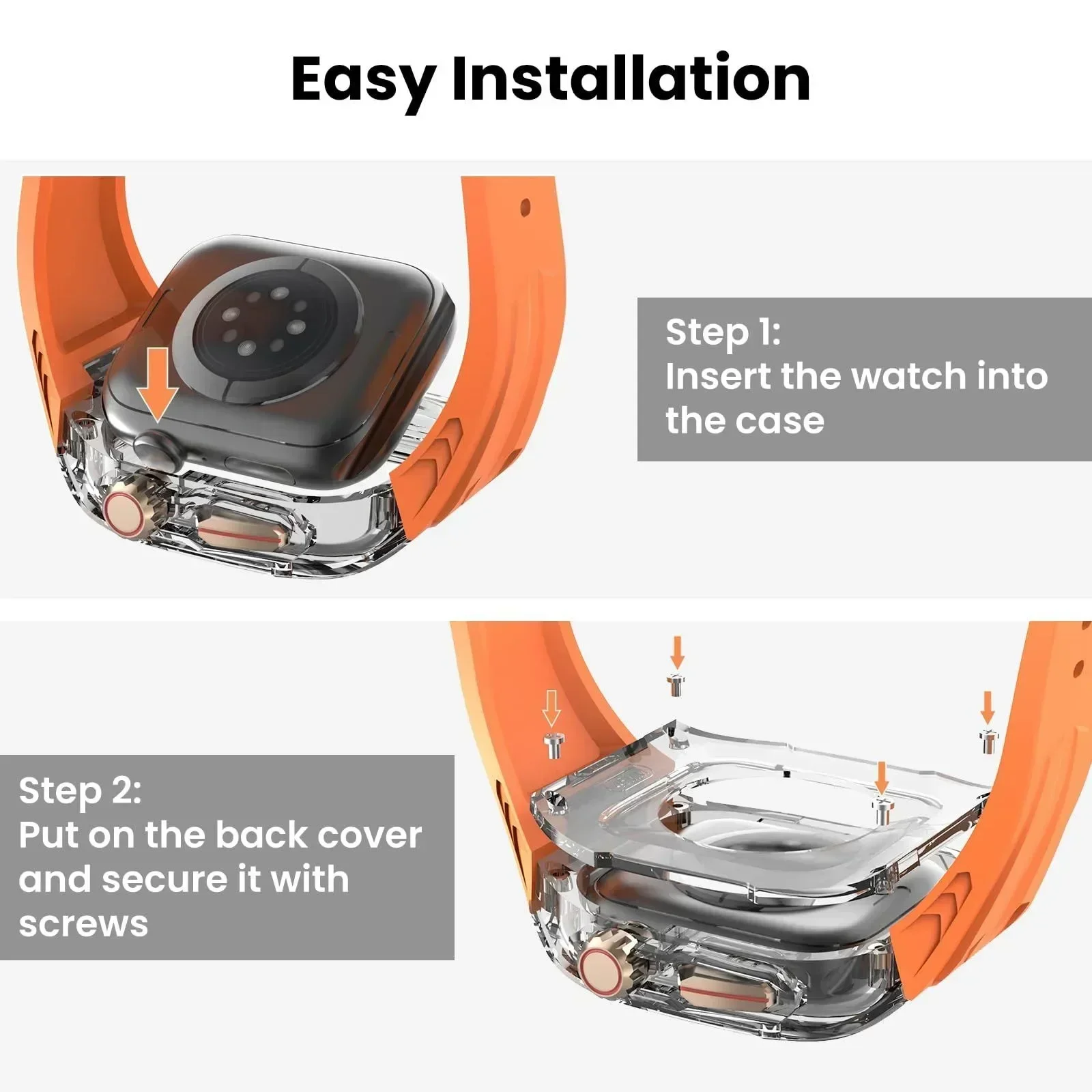 Easy Installation

Step 1:
Insert the watch into the case

Step 2:
Put on the back cover and secure it with screws