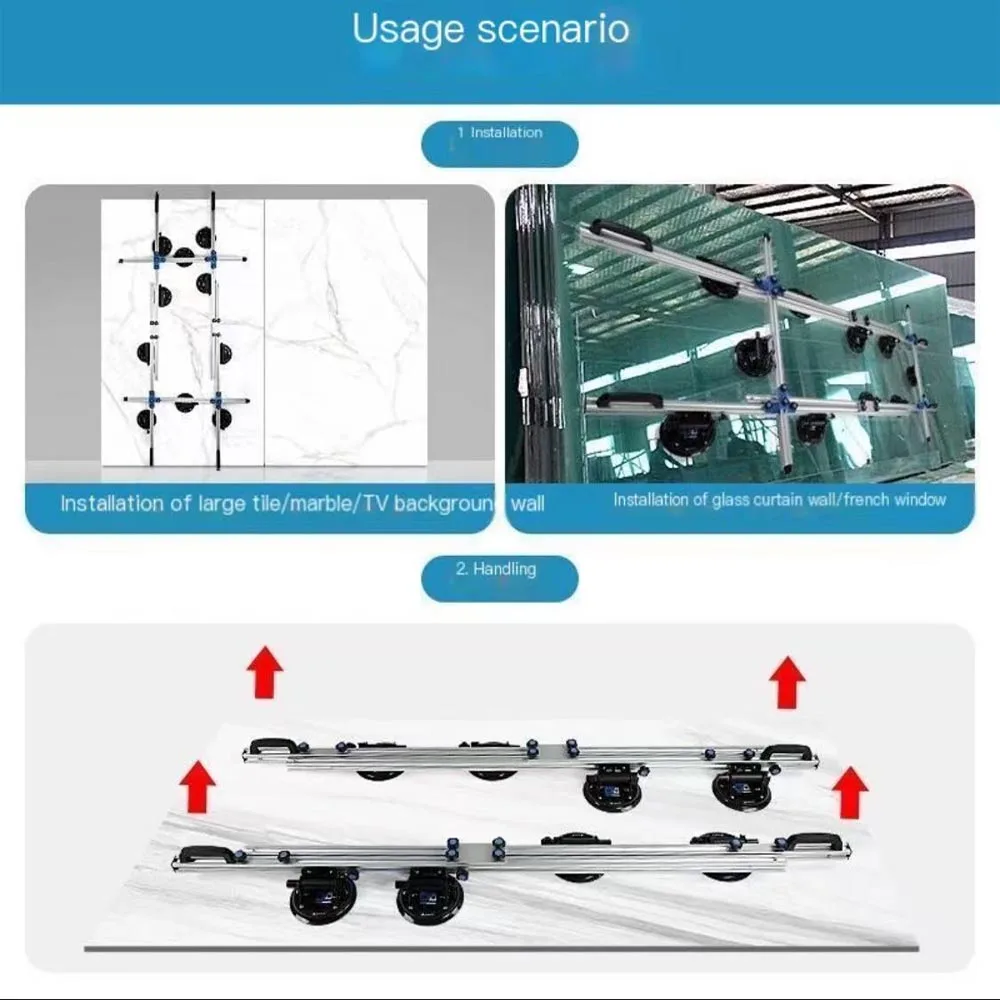 Usage scenario

1 Installation

Installation of large tile/marble/TV backgroun wall

Installation of glass curtain wall/french window

2. Handling