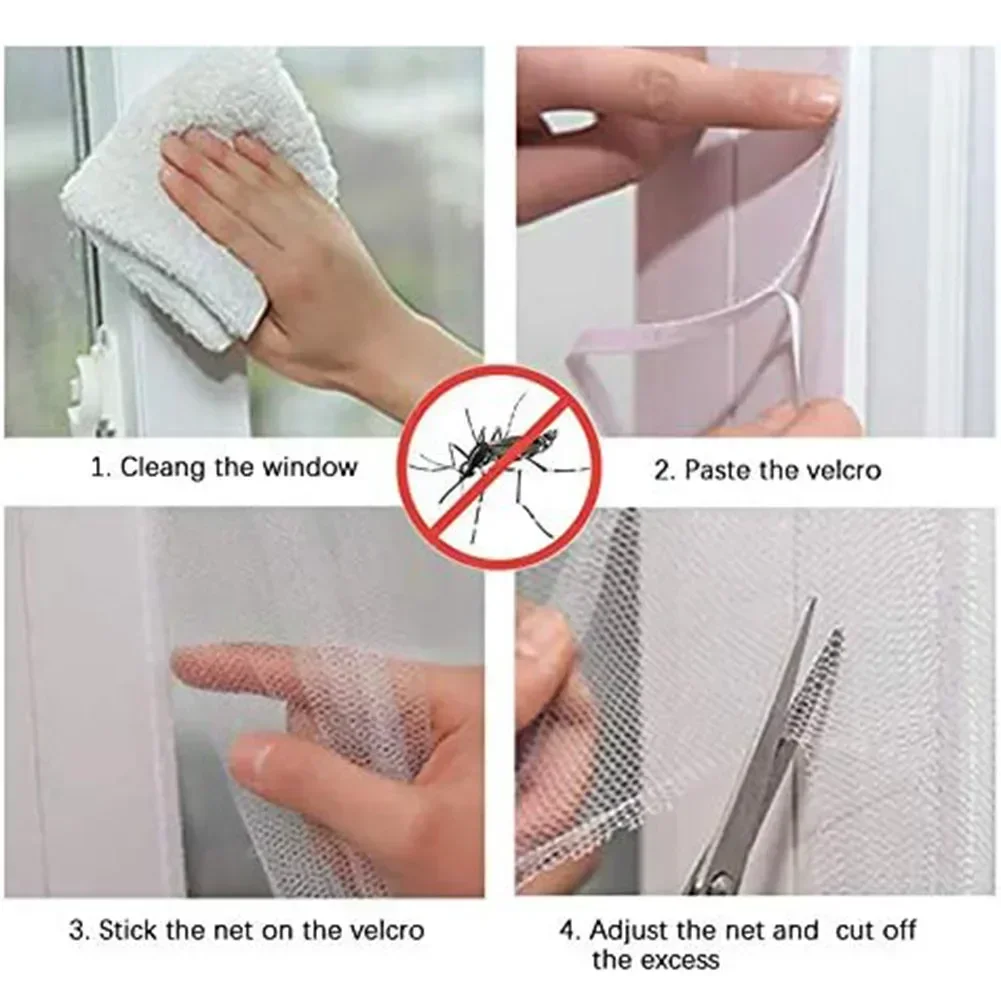 1. Cleang the window

2. Paste the velcro

3. Stick the net on the velcro

4. Adjust the net and cut off the excess