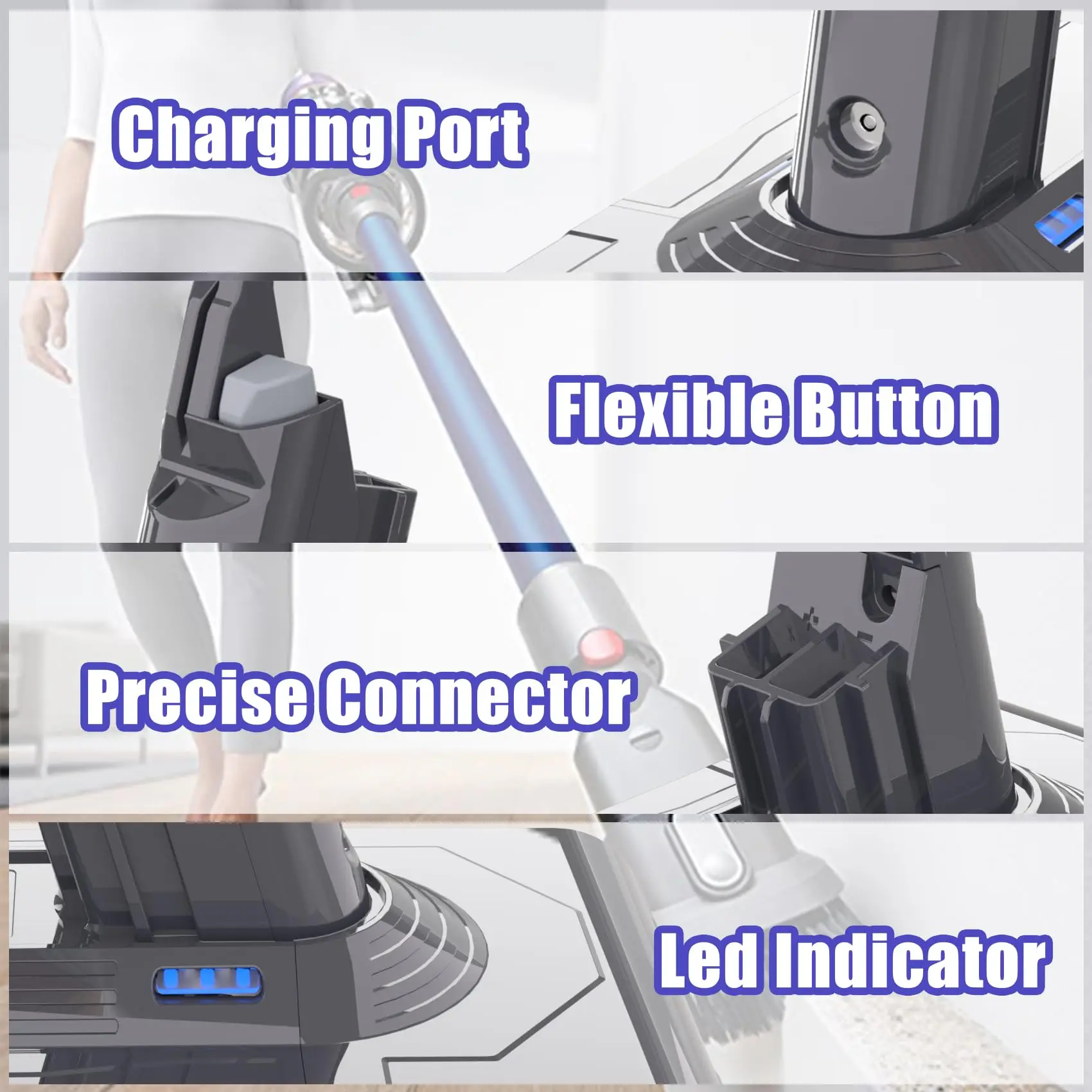 Charging Port

Flexible Button

Precise Connector

Led Indicator