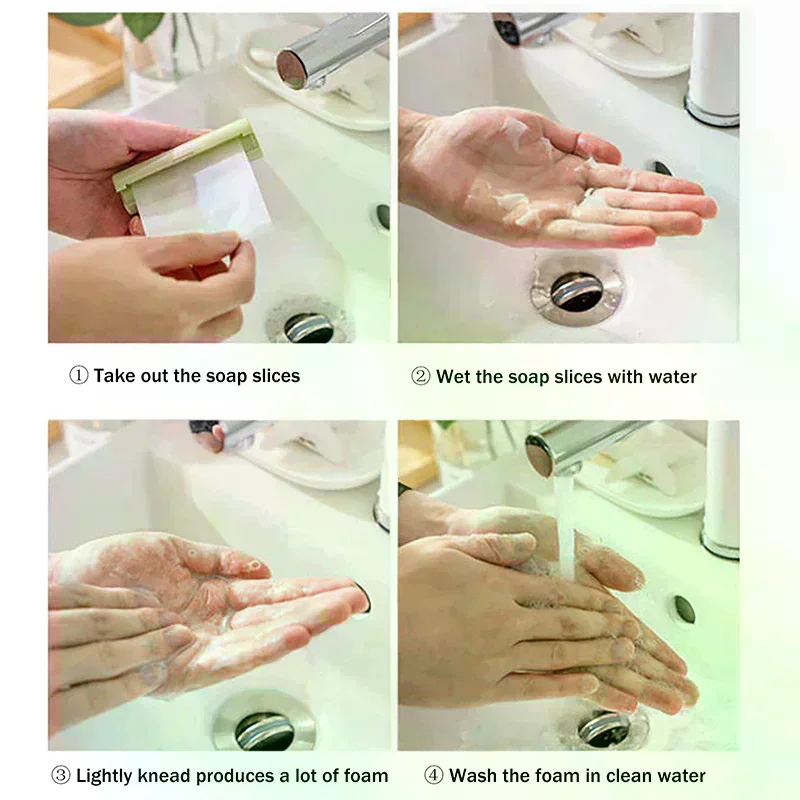 ① Take out the soap slices

② Wet the soap slices with water

③ Lightly knead produces a lot of foam

④ Wash the foam in clean water