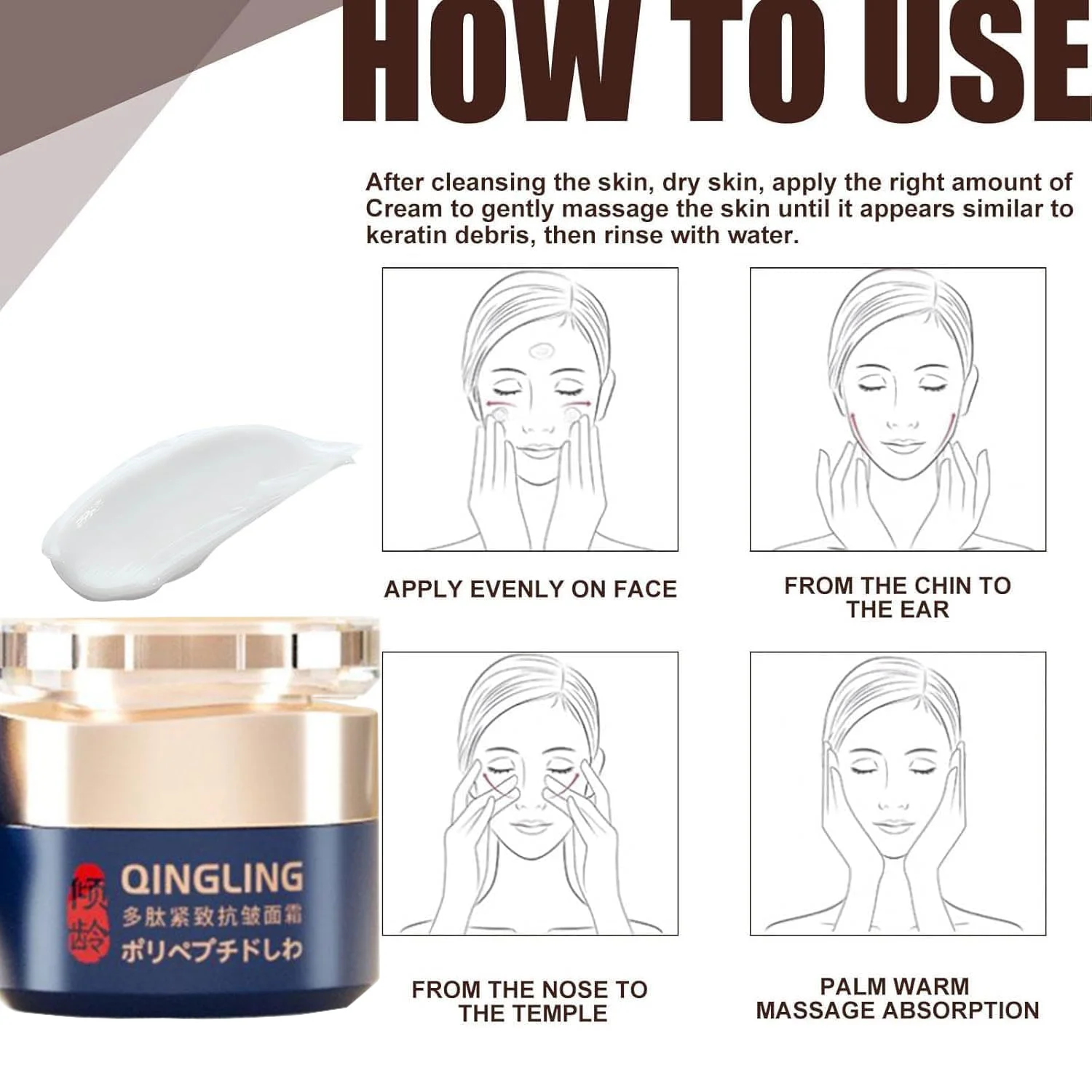 HOW TO USE

After cleansing the skin, dry skin, apply the right amount of Cream to gently massage the skin until it appears similar to keratin debris, then rinse with water.

APPLY EVENLY ON FACE

FROM THE CHIN TO THE EAR

FROM THE NOSE TO THE TEMPLE

PALM WARM MASSAGE ABSORPTION

倾龄
QINGLING
多肽紧致抗皱面霜
ポリペプチドしわ