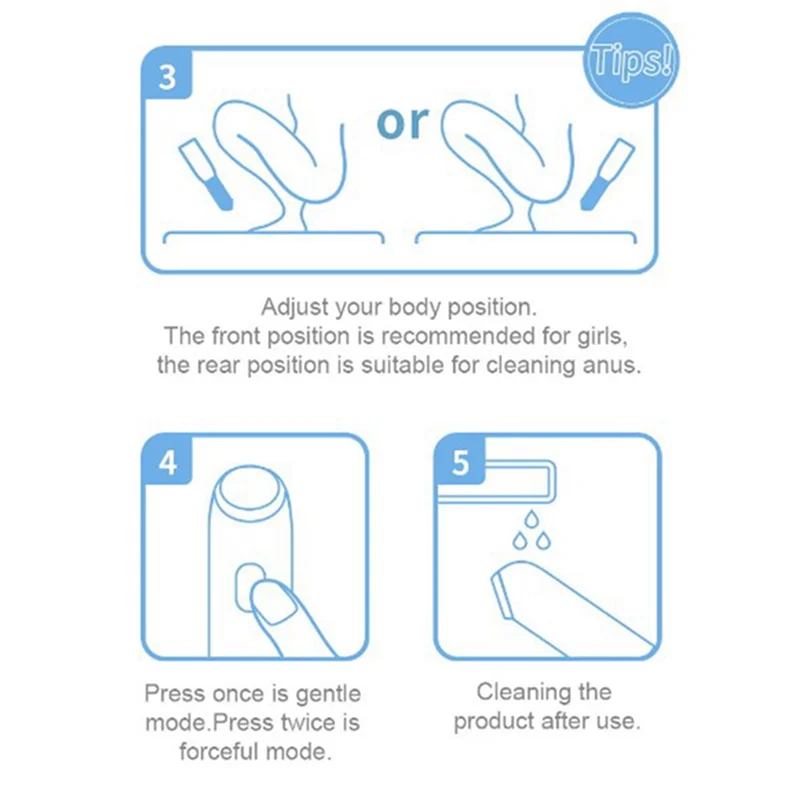 3

Tips!

or

Adjust your body position.
The front position is recommended for girls,
the rear position is suitable for cleaning anus.

4

Press once is gentle mode.Press twice is forceful mode.

5

Cleaning the product after use.