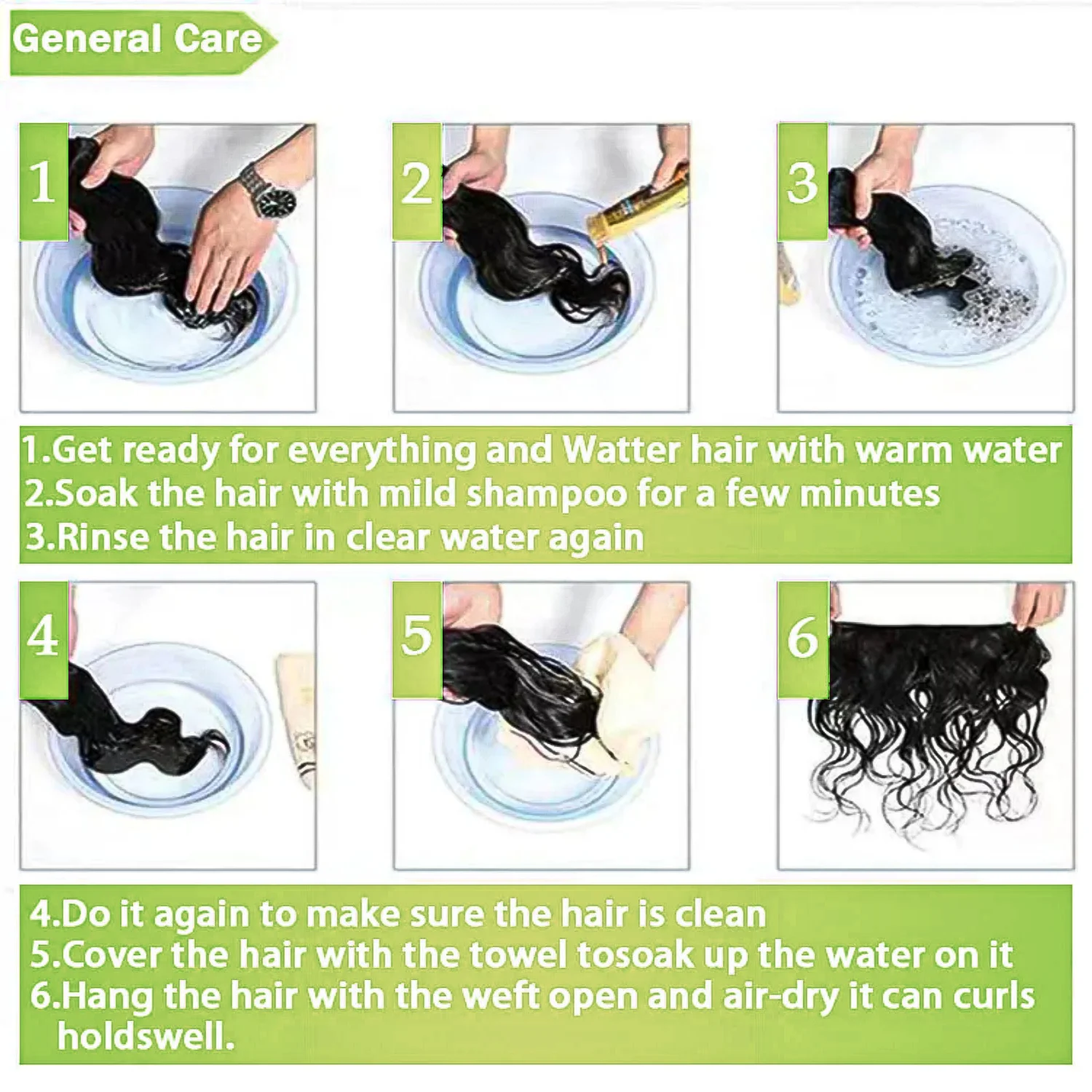 General Care

1

2

3

1.Get ready for everything and Watter hair with warm water
2.Soak the hair with mild shampoo for a few minutes
3.Rinse the hair in clear water again

4

5

6

4.Do it again to make sure the hair is clean
5.Cover the hair with the towel tosoak up the water on it
6.Hang the hair with the weft open and air-dry it can curls holdswell.