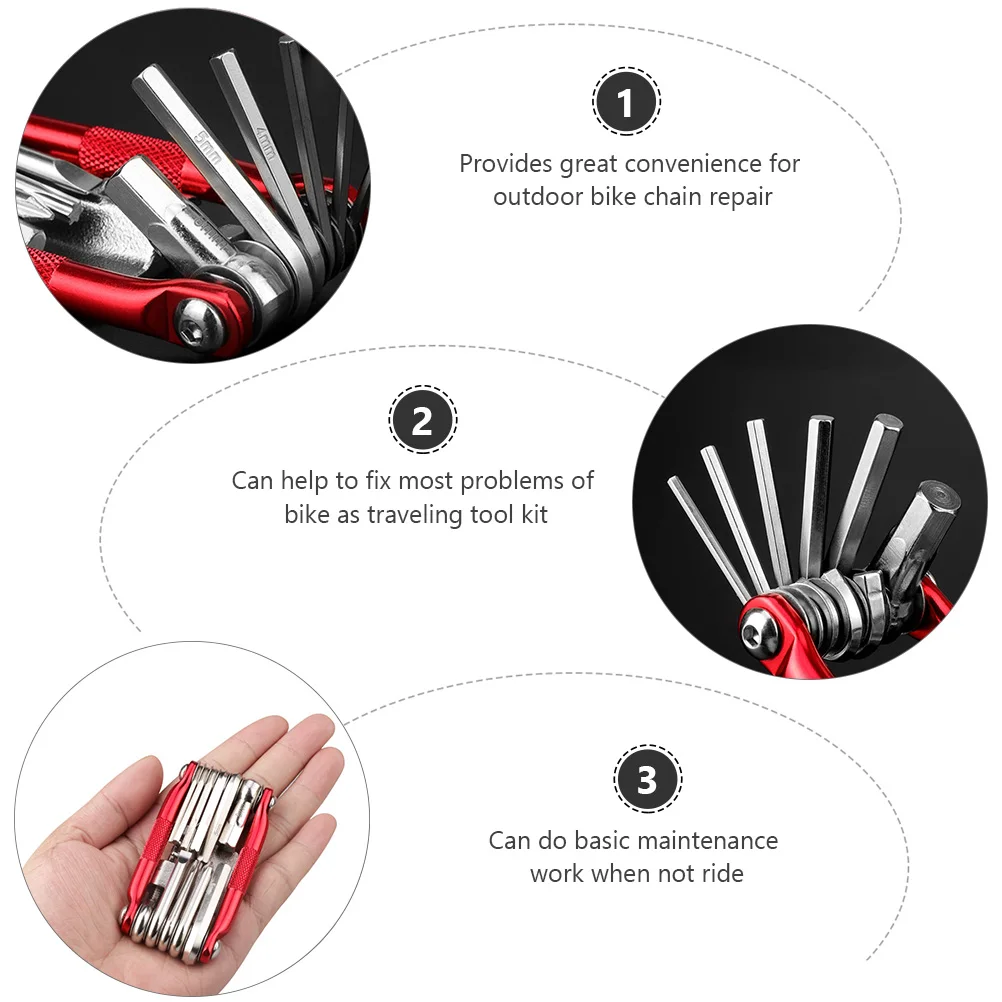 5mm 4mm

1

Provides great convenience for outdoor bike chain repair

2

Can help to fix most problems of bike as traveling tool kit

3

Can do basic maintenance work when not ride