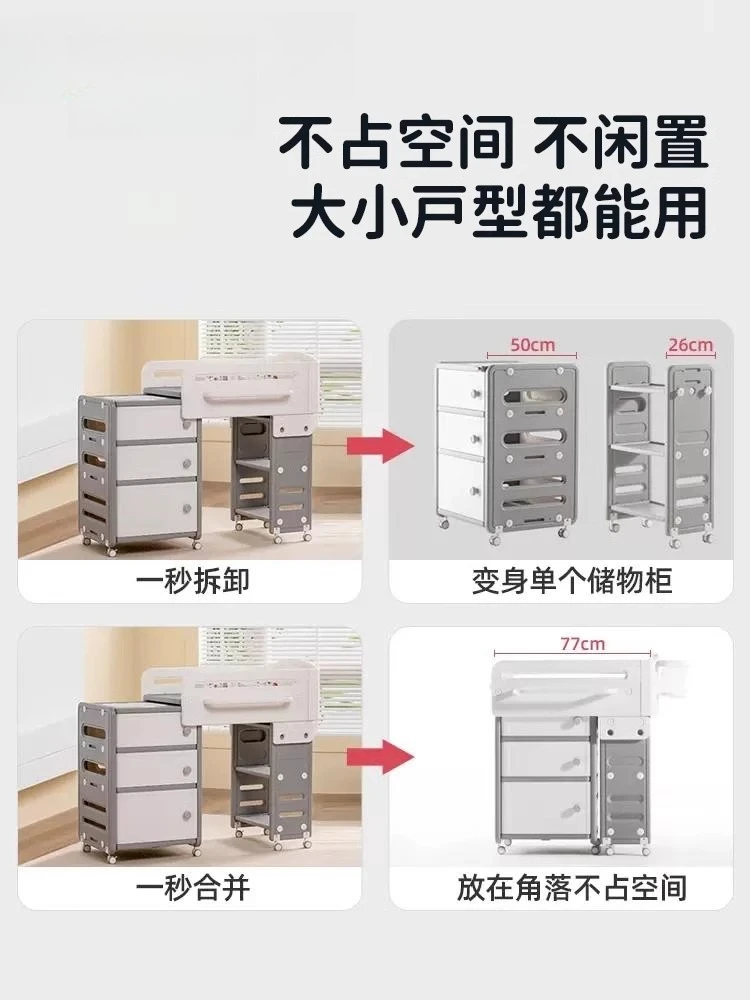 不占空间 不闲置
大小户型都能用

一秒拆卸

50cm

26cm

变身单个储物柜

一秒合并

77cm

放在角落不占空间