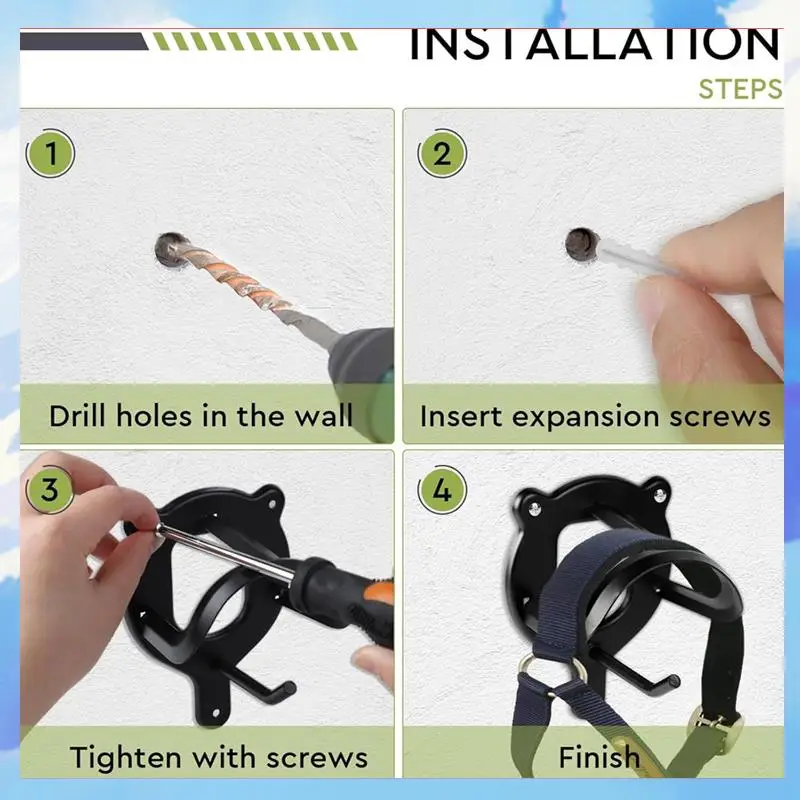 INSTALLATION
STEPS

1
Drill holes in the wall

2
Insert expansion screws

3
Tighten with screws

4
Finish