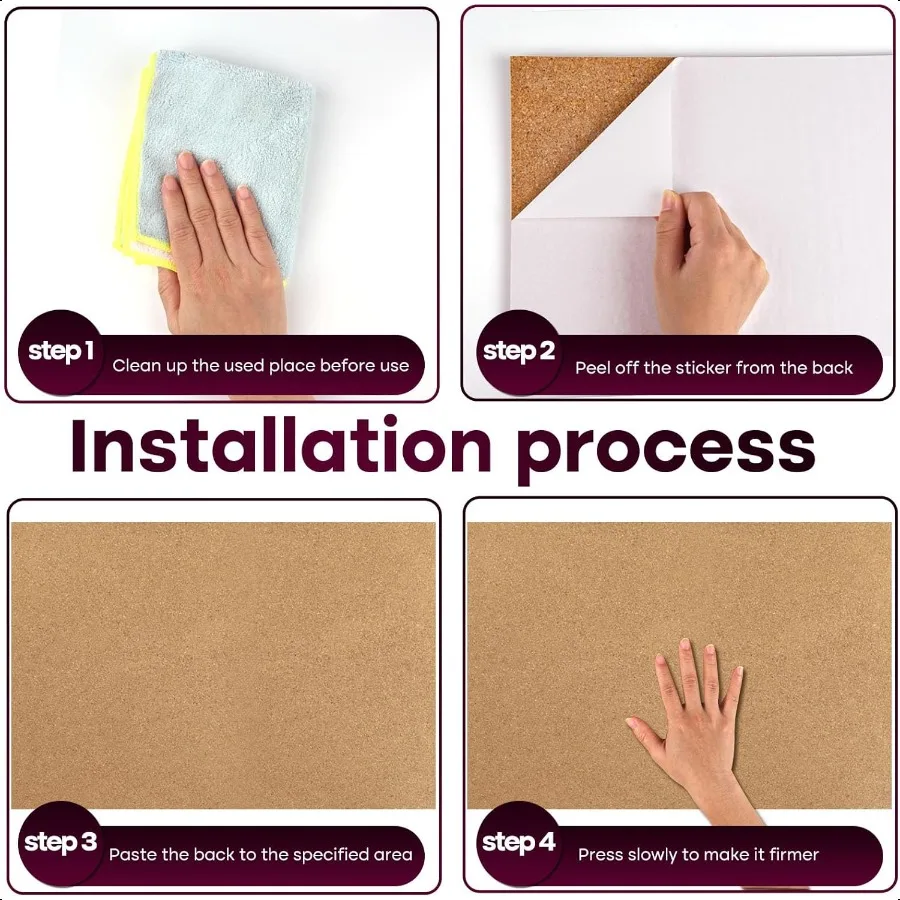 step 1 Clean up the used place before use

step 2 Peel off the sticker from the back

Installation process

step 3 Paste the back to the specified area

step 4 Press slowly to make it firmer