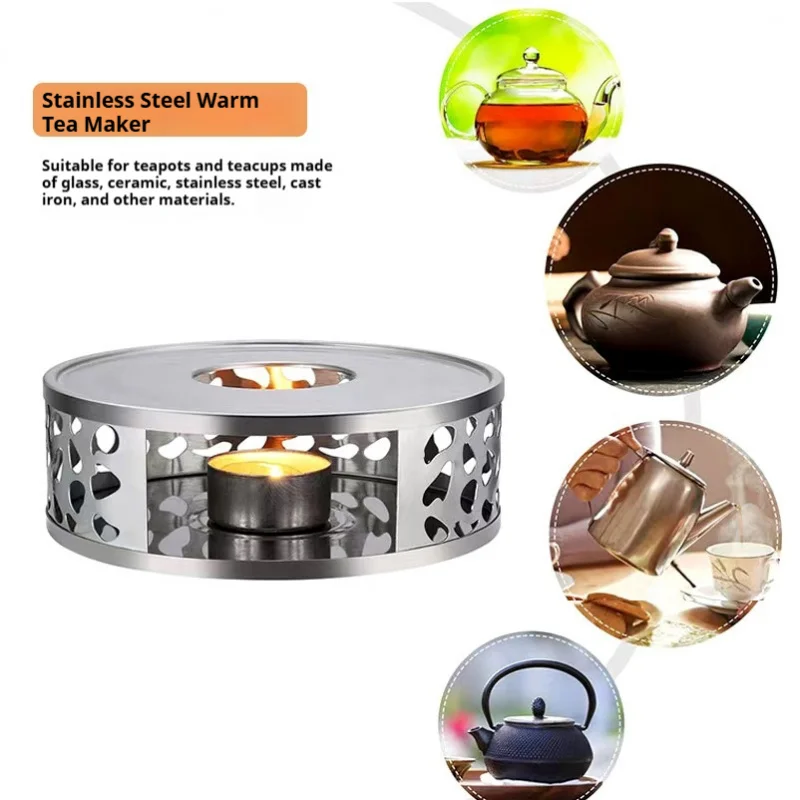 Stainless Steel Warm Tea Maker

Suitable for teapots and teacups made of glass, ceramic, stainless steel, cast iron, and other materials.