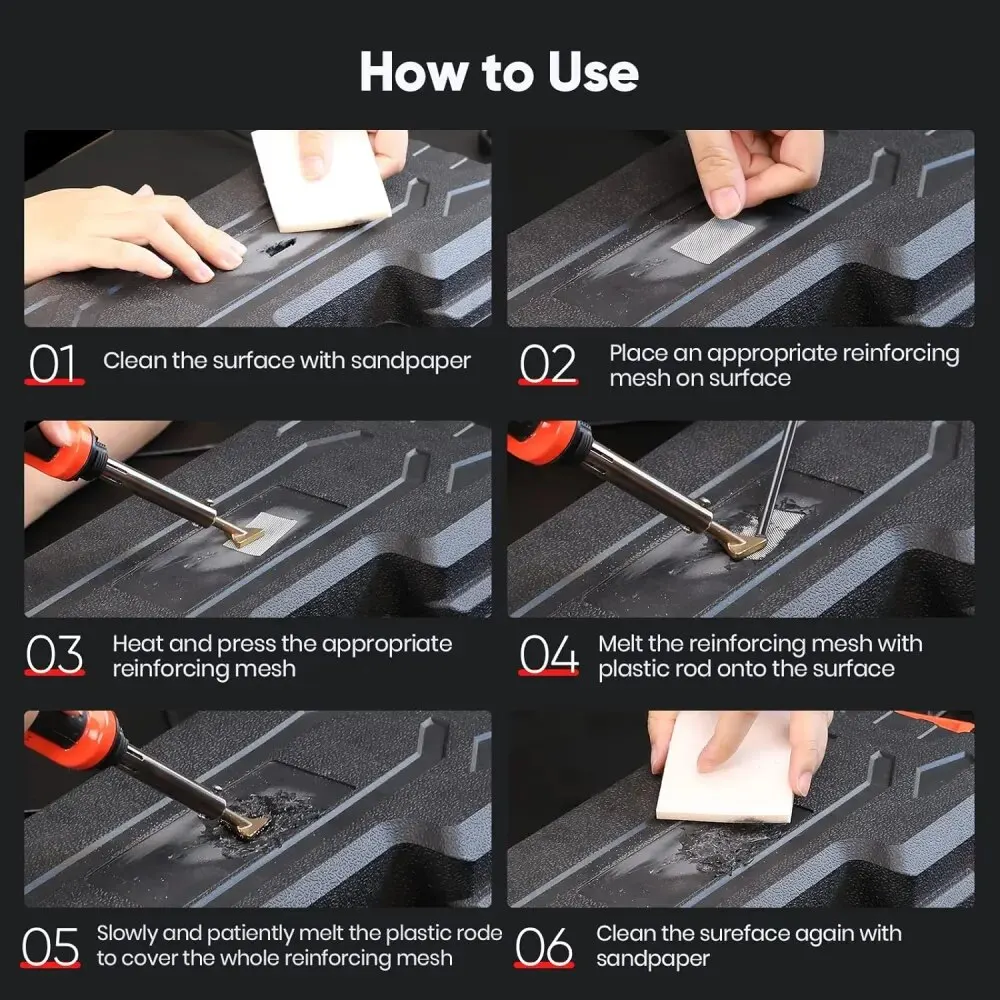 How to Use

01 Clean the surface with sandpaper

02 Place an appropriate reinforcing mesh on surface

03 Heat and press the appropriate reinforcing mesh

04 Melt the reinforcing mesh with plastic rod onto the surface

05 Slowly and patiently melt the plastic rode to cover the whole reinforcing mesh

06 Clean the sureface again with sandpaper