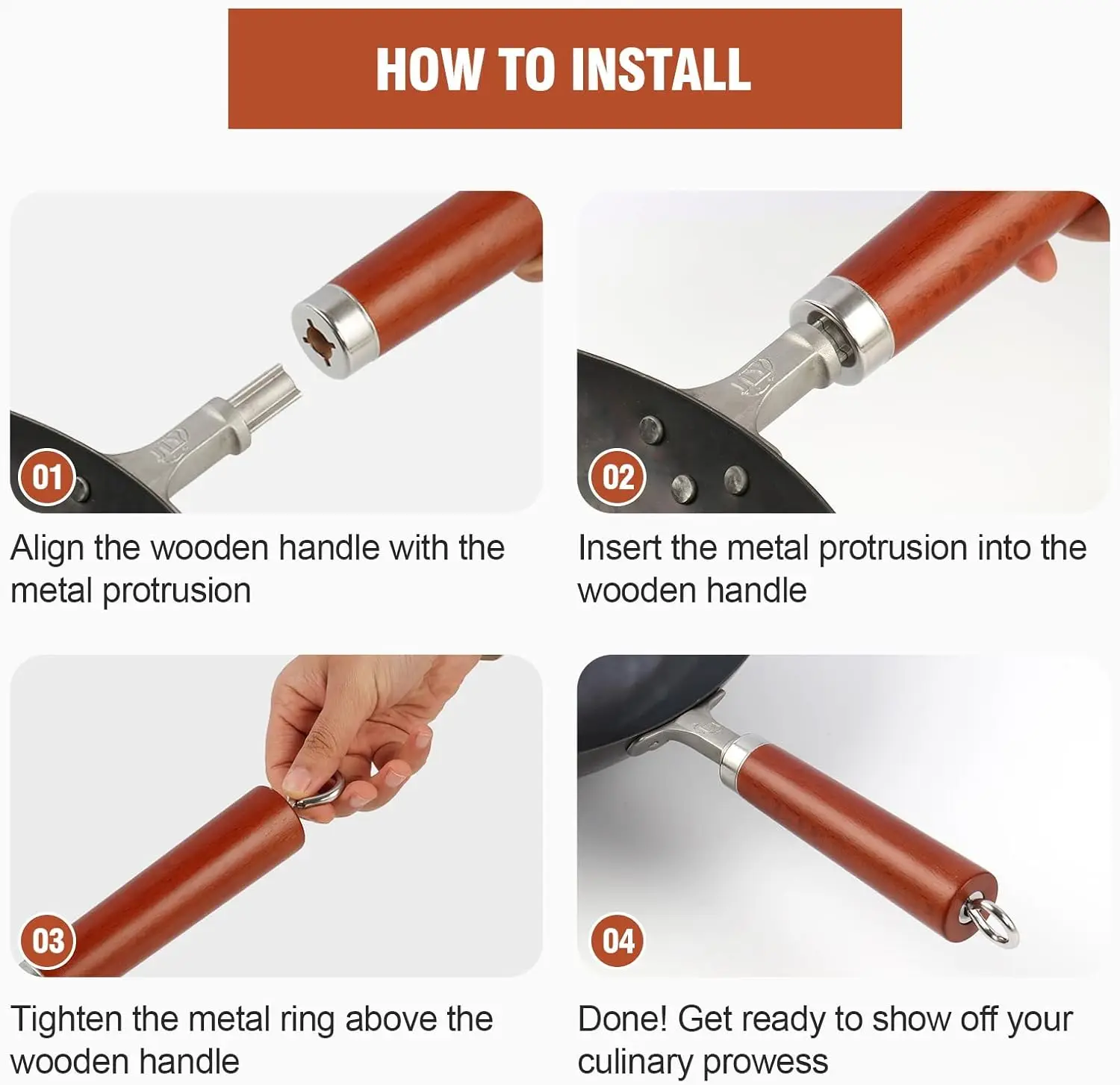 HOW TO INSTALL

01

Align the wooden handle with the metal protrusion

02

Insert the metal protrusion into the wooden handle

03

Tighten the metal ring above the wooden handle

04

Done! Get ready to show off your culinary prowess