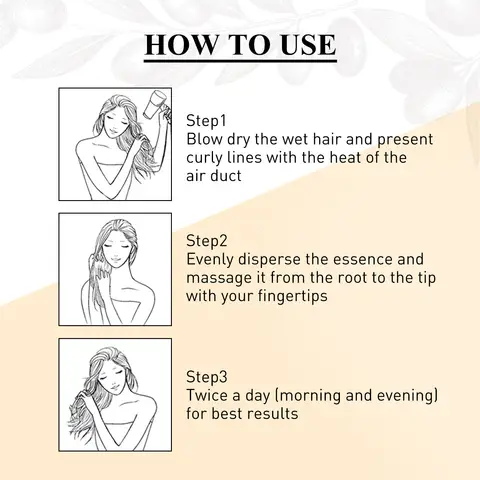 HOW TO USE

Step1
Blow dry the wet hair and present curly lines with the heat of the air duct

Step2
Evenly disperse the essence and massage it from the root to the tip with your fingertips

Step3
Twice a day (morning and evening) for best results