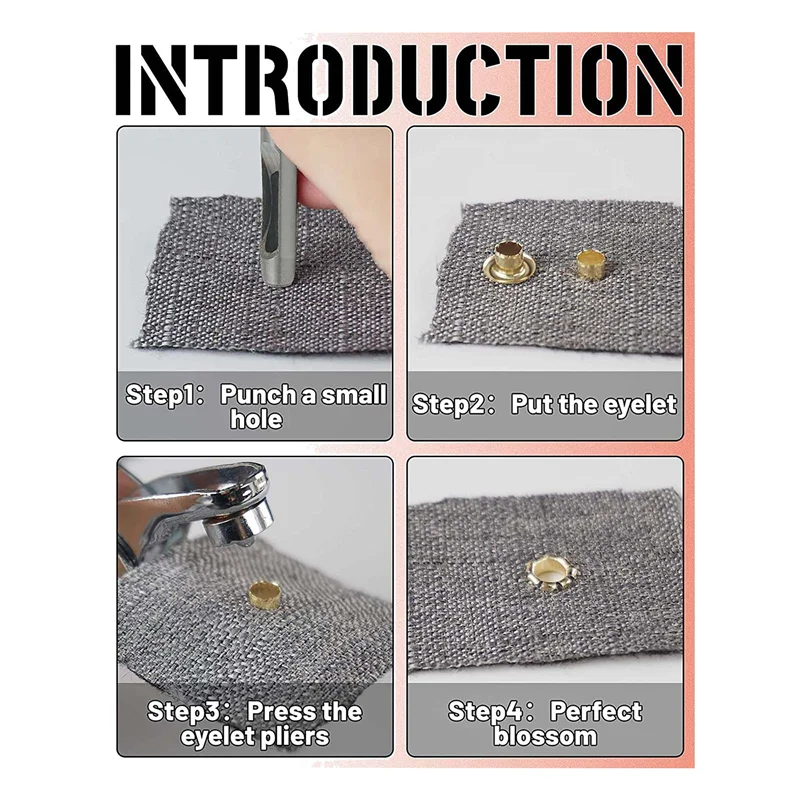 INTRODUCTION

Step1： Punch a small hole

Step2： Put the eyelet

Step3： Press the eyelet pliers

Step4： Perfect blossom