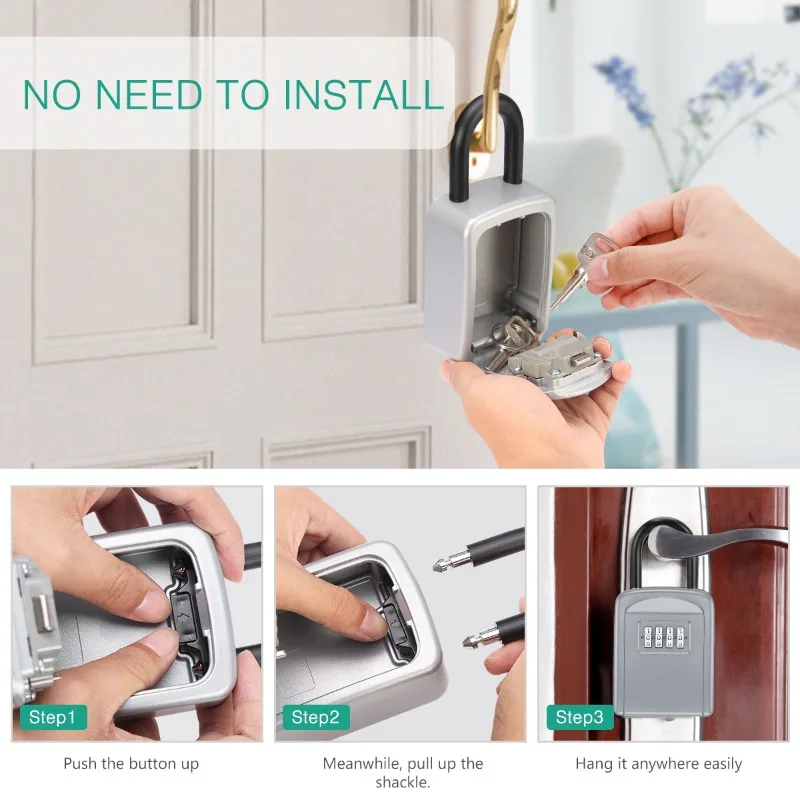 NO NEED TO INSTALL

Step1

Push the button up

Step2

Meanwhile, pull up the shackle.

Step3

Hang it anywhere easily