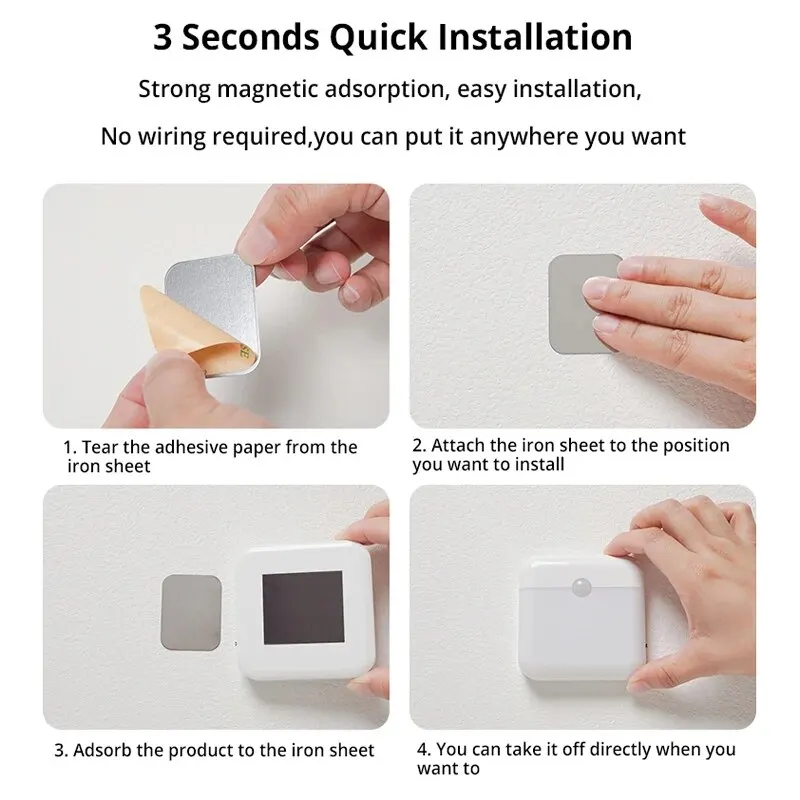 3 Seconds Quick Installation

Strong magnetic adsorption, easy installation,

No wiring required,you can put it anywhere you want

1. Tear the adhesive paper from the iron sheet

2. Attach the iron sheet to the position you want to install

3. Adsorb the product to the iron sheet

4. You can take it off directly when you want to