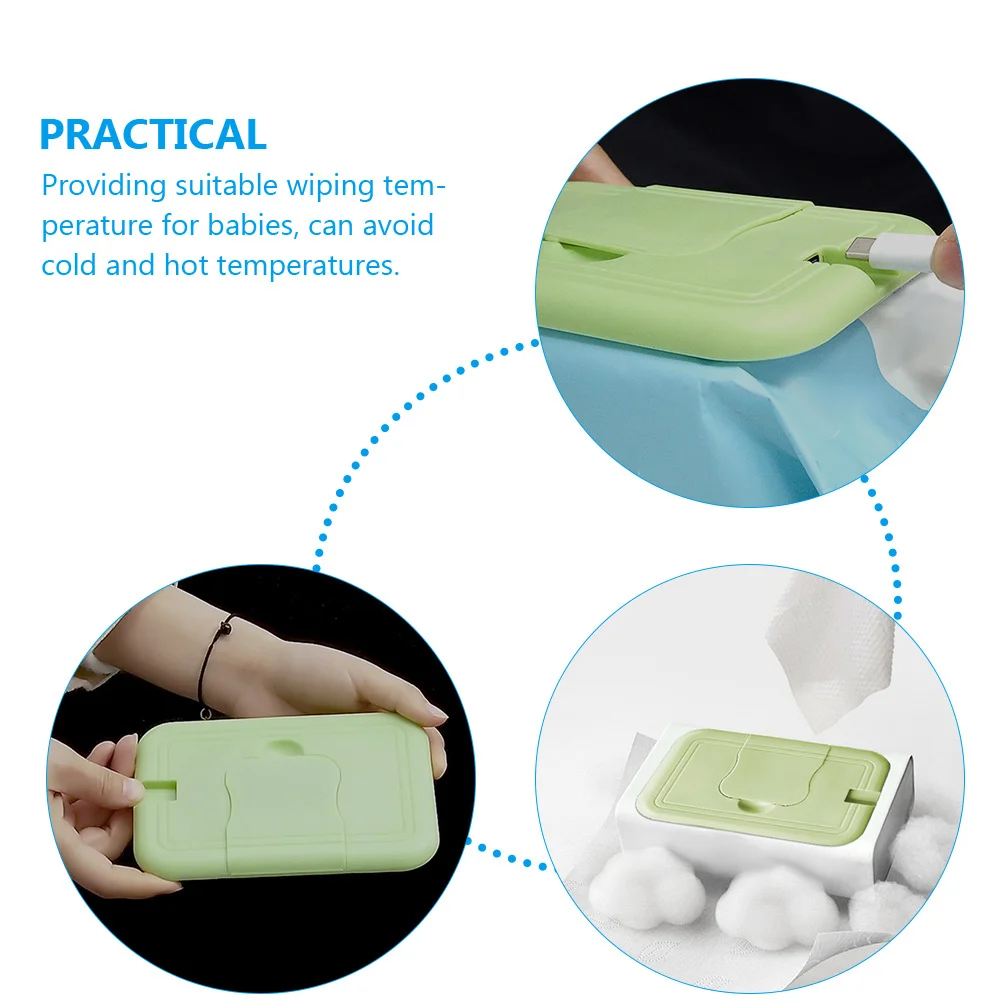 PRACTICAL

Providing suitable wiping temperature for babies, can avoid cold and hot temperatures.