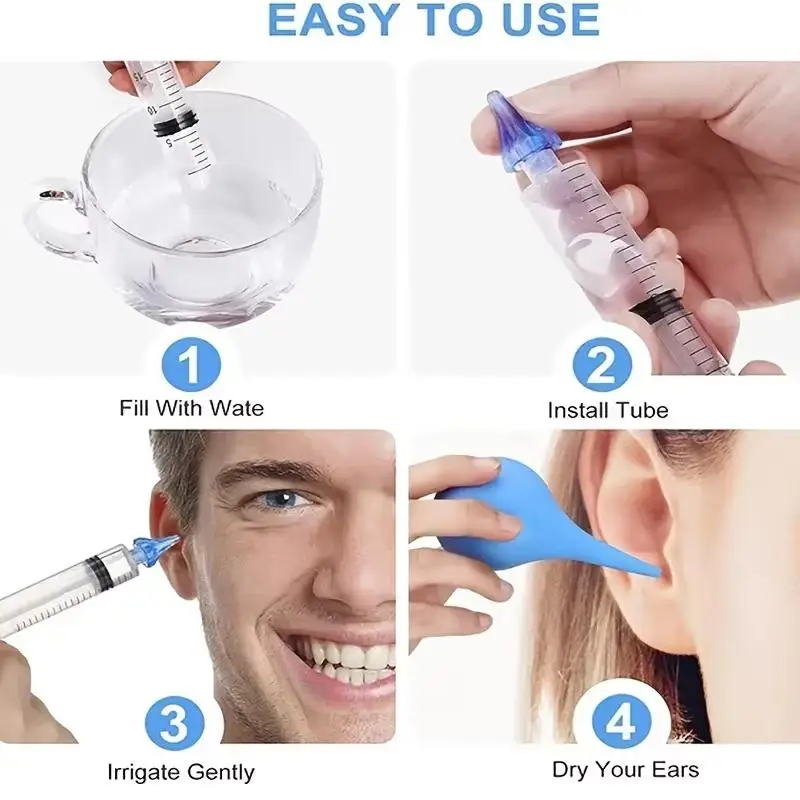 EASY TO USE

15
10
5

1
Fill With Wate

2
Install Tube

3
Irrigate Gently

4
Dry Your Ears