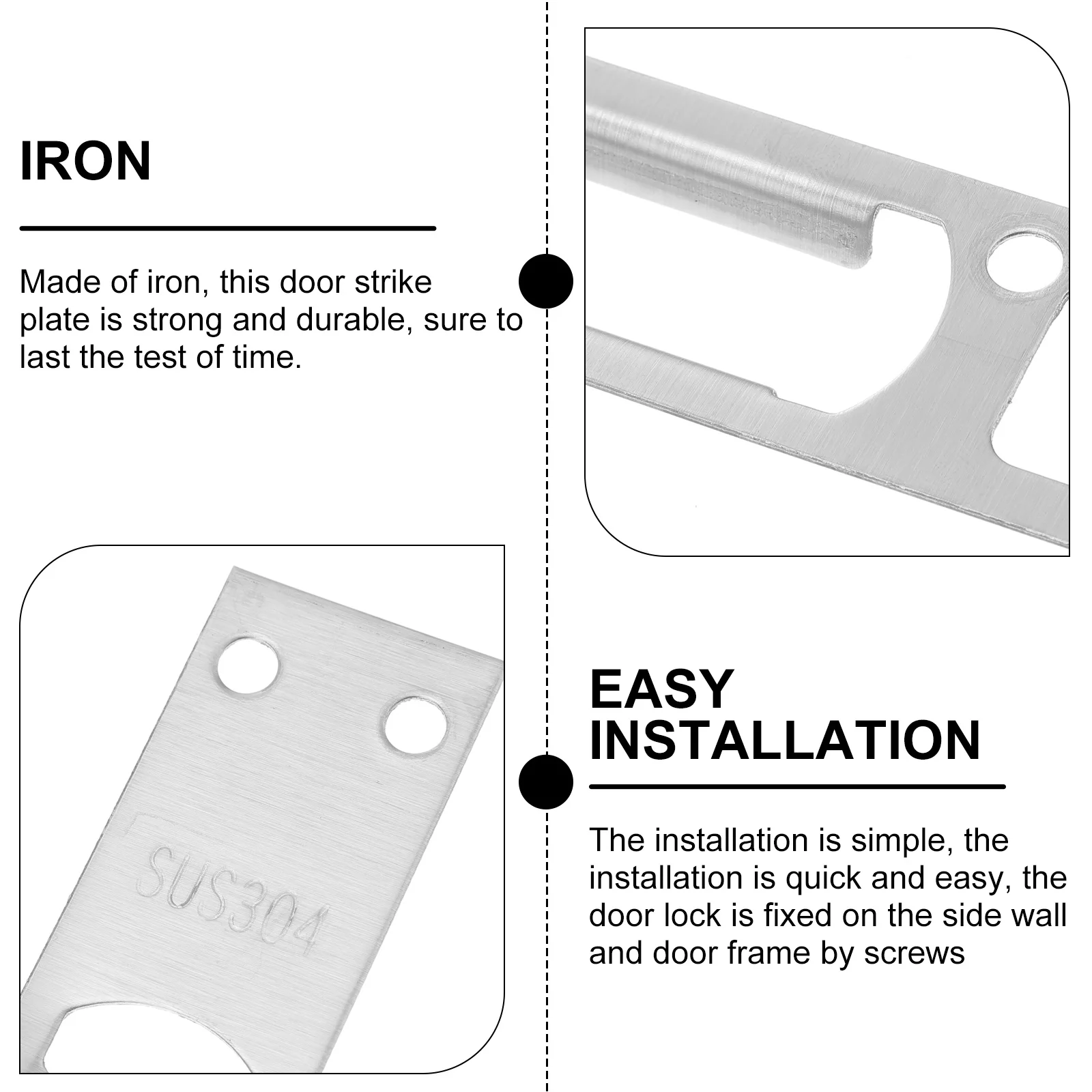 IRON

Made of iron, this door strike plate is strong and durable, sure to last the test of time.

SUS304

EASY INSTALLATION

The installation is simple, the installation is quick and easy, the door lock is fixed on the side wall and door frame by screws