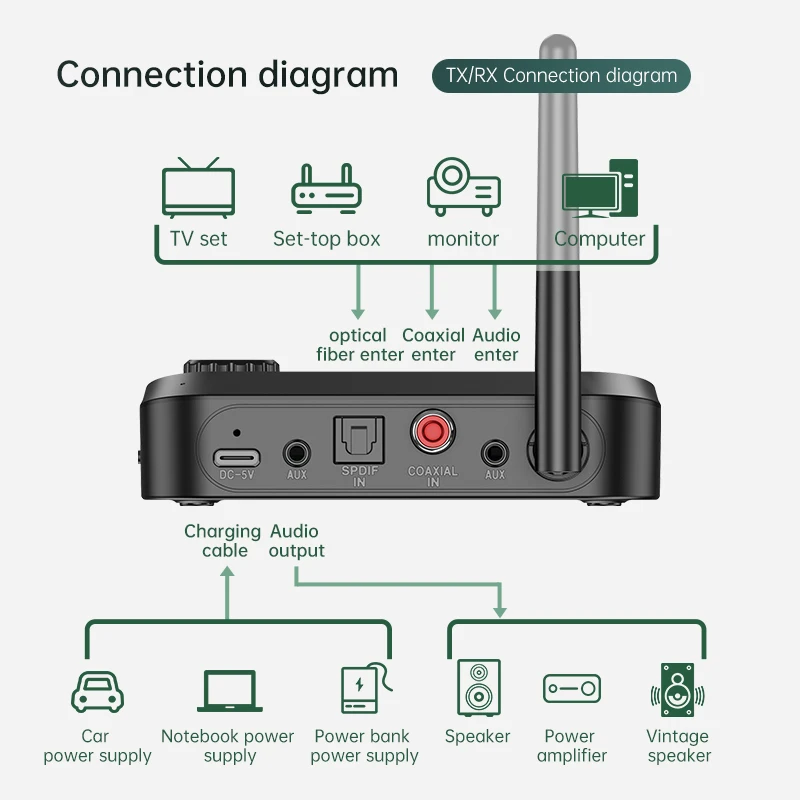 Connection diagram

TX/RX Connection diagram

TV set

Set-top box

monitor

Computer

optical fiber enter

Coaxial enter

Audio enter

DC-5V

AUX

SPDIF IN

COAXIAL IN

AUX

Charging cable

Audio output

Car power supply

Notebook power supply

Power bank power supply

Speaker

Power amplifier

Vintage speaker