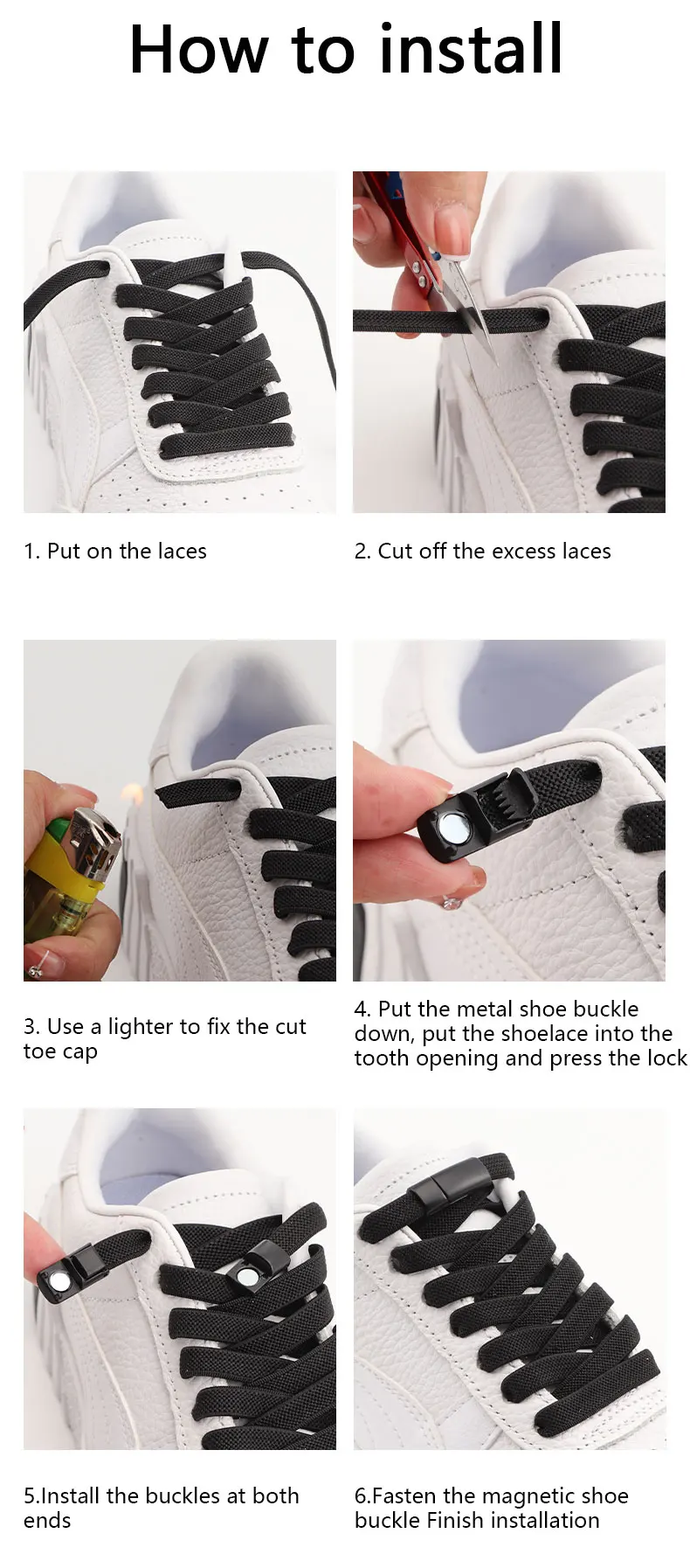 How to install

1. Put on the laces

2. Cut off the excess laces

3. Use a lighter to fix the cut toe cap

4. Put the metal shoe buckle down, put the shoelace into the tooth opening and press the lock

5.Install the buckles at both ends

6.Fasten the magnetic shoe buckle Finish installation