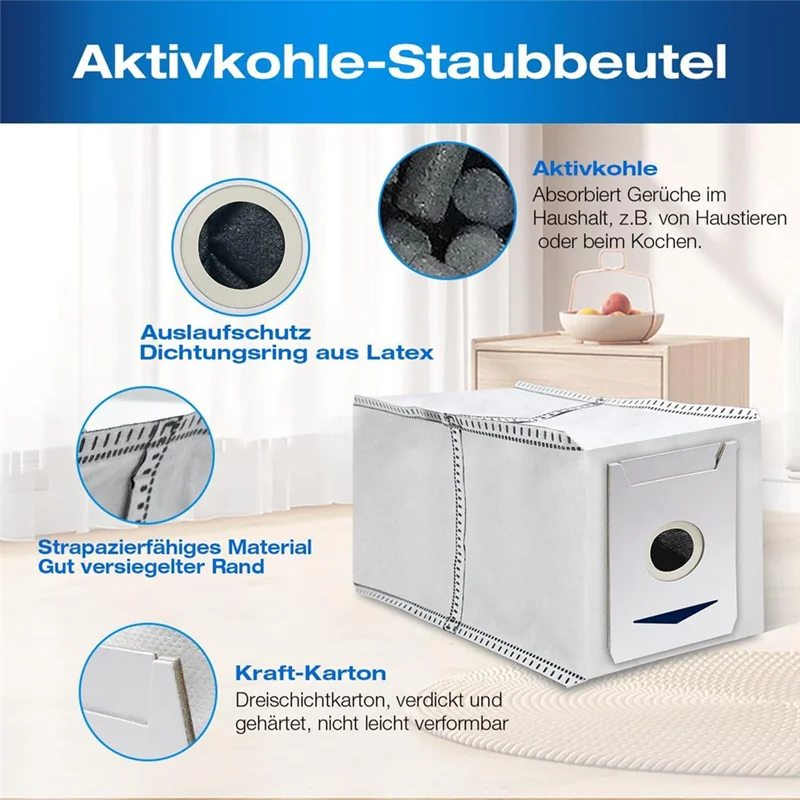 Aktivkohle-Staubbeutel

Aktivkohle
Absorbiert Gerüche im Haushalt, z.B. von Haustieren oder beim Kochen.

Auslaufschutz
Dichtungsring aus Latex

Strapazierfähiges Material
Gut versiegelter Rand

Kraft-Karton
Dreischichtkarton, verdickt und gehärtet, nicht leicht verformbar