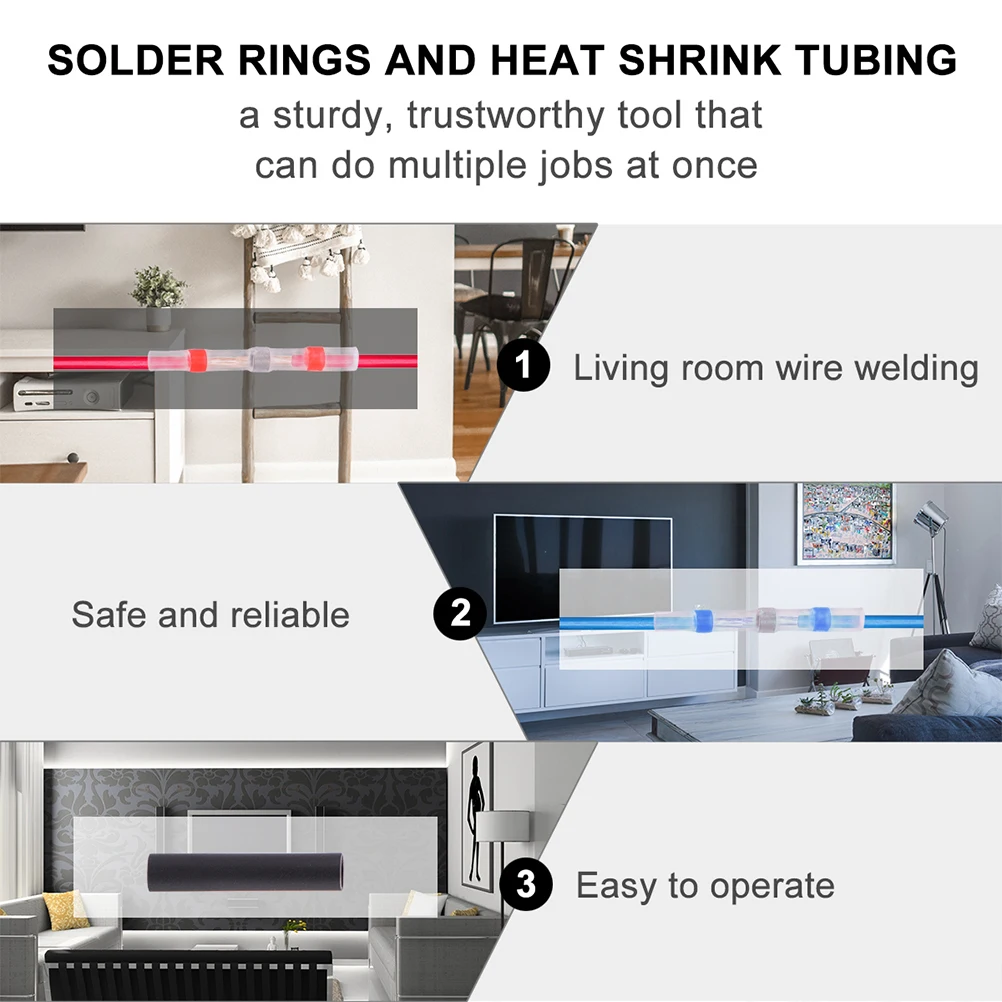 SOLDER RINGS AND HEAT SHRINK TUBING
a sturdy, trustworthy tool that can do multiple jobs at once

1 Living room wire welding

Safe and reliable 2

3 Easy to operate