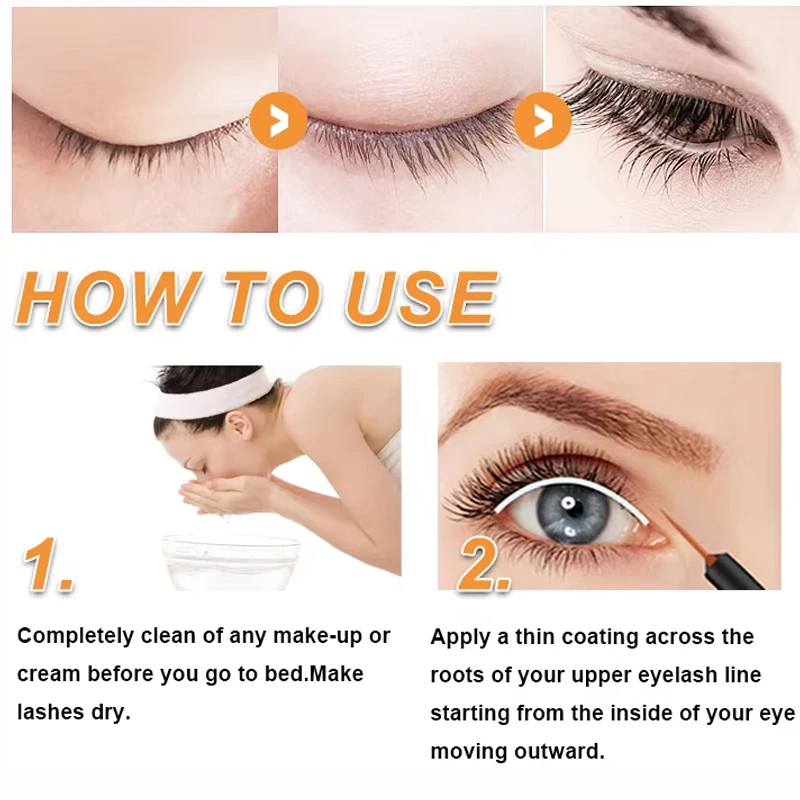 HOW TO USE

1.

Completely clean of any make-up or cream before you go to bed.Make lashes dry.

2.

Apply a thin coating across the roots of your upper eyelash line starting from the inside of your eye moving outward.