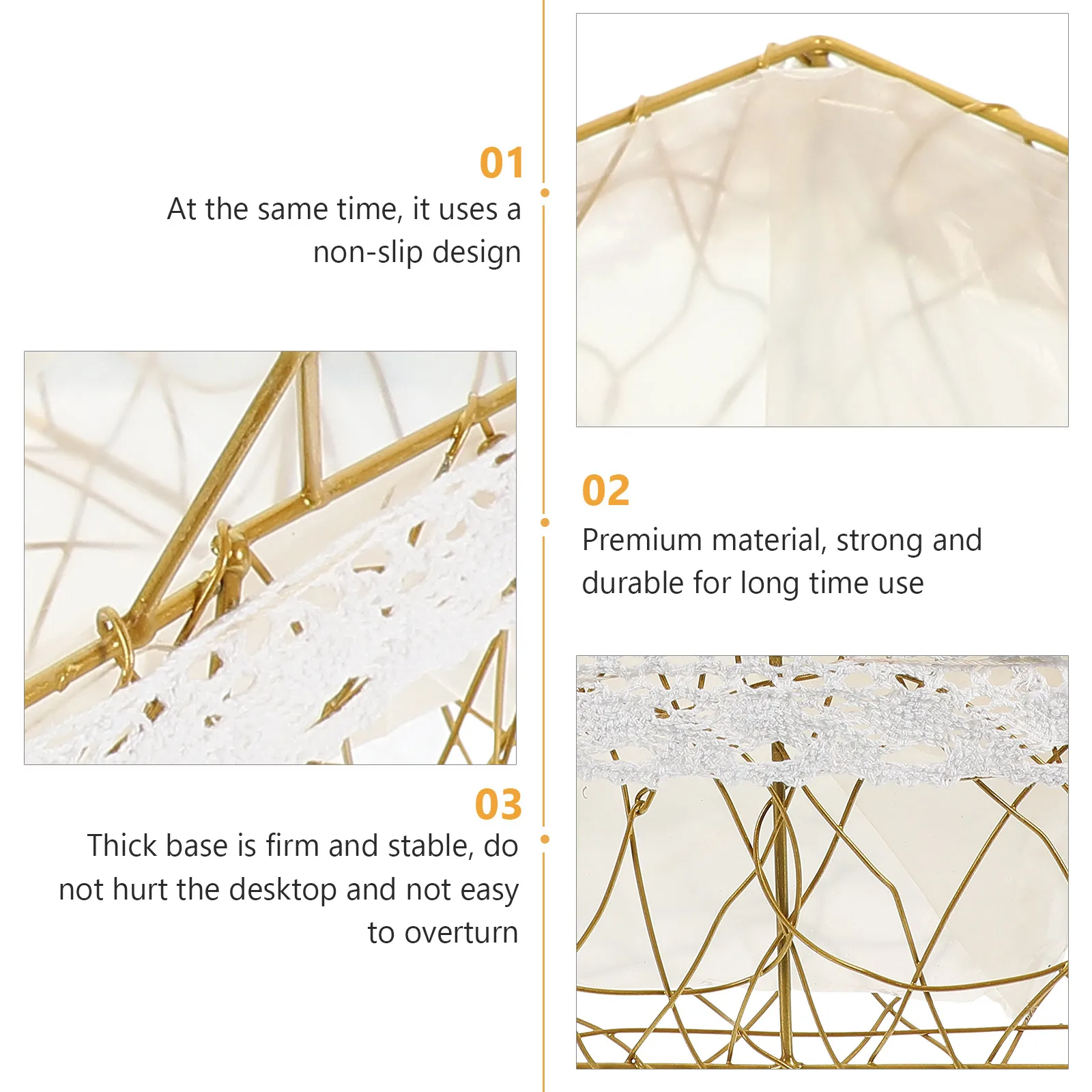 01
At the same time, it uses a non-slip design

02
Premium material, strong and durable for long time use

03
Thick base is firm and stable, do not hurt the desktop and not easy to overturn