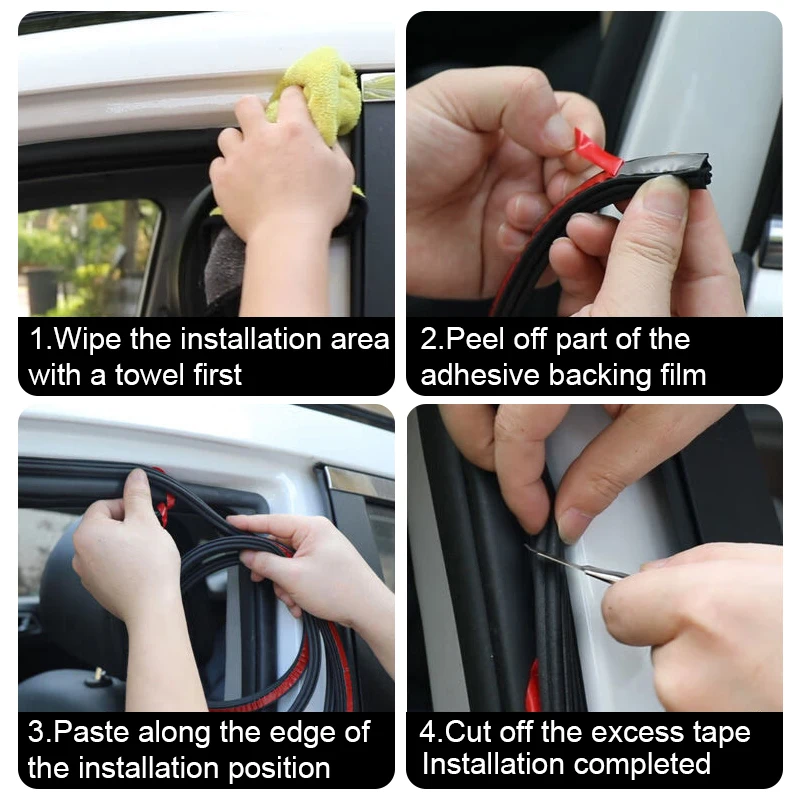 1.Wipe the installation area with a towel first

2.Peel off part of the adhesive backing film

3.Paste along the edge of the installation position

4.Cut off the excess tape
Installation completed