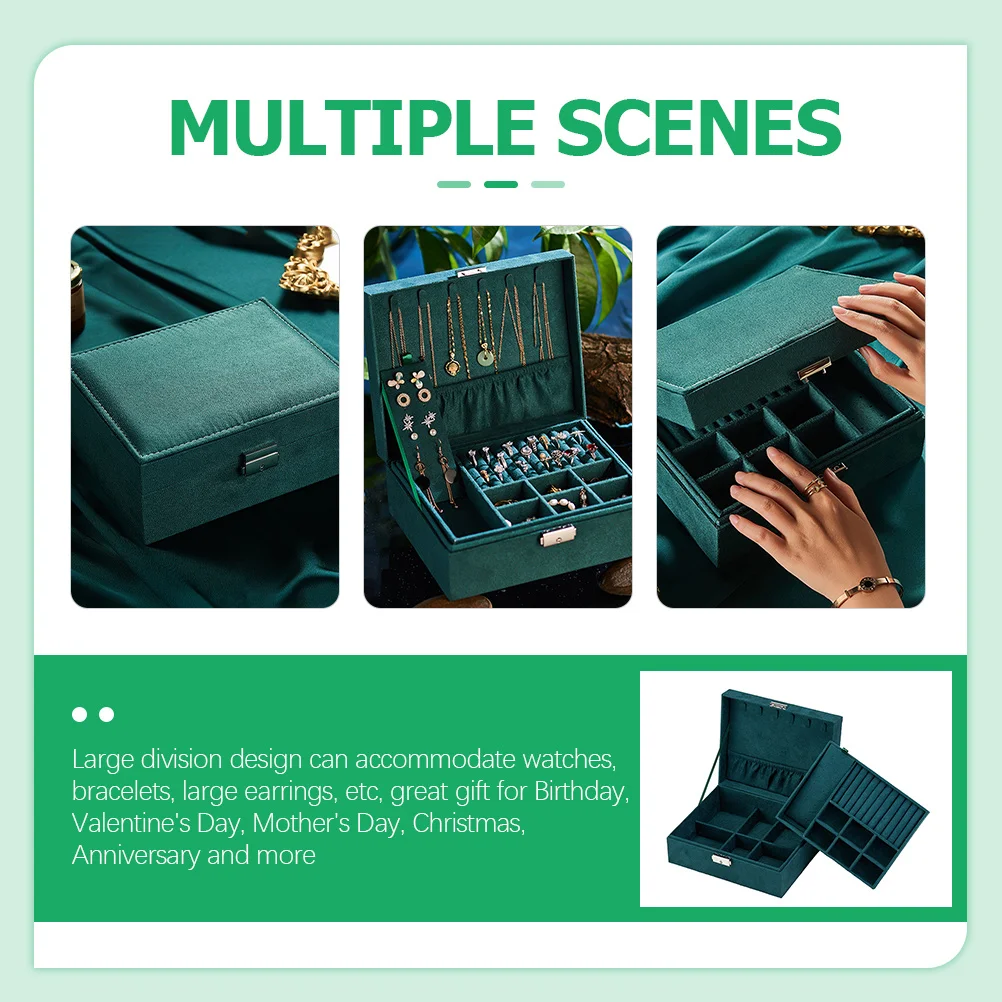 MULTIPLE SCENES

Large division design can accommodate watches, bracelets, large earrings, etc, great gift for Birthday, Valentine's Day, Mother's Day, Christmas, Anniversary and more