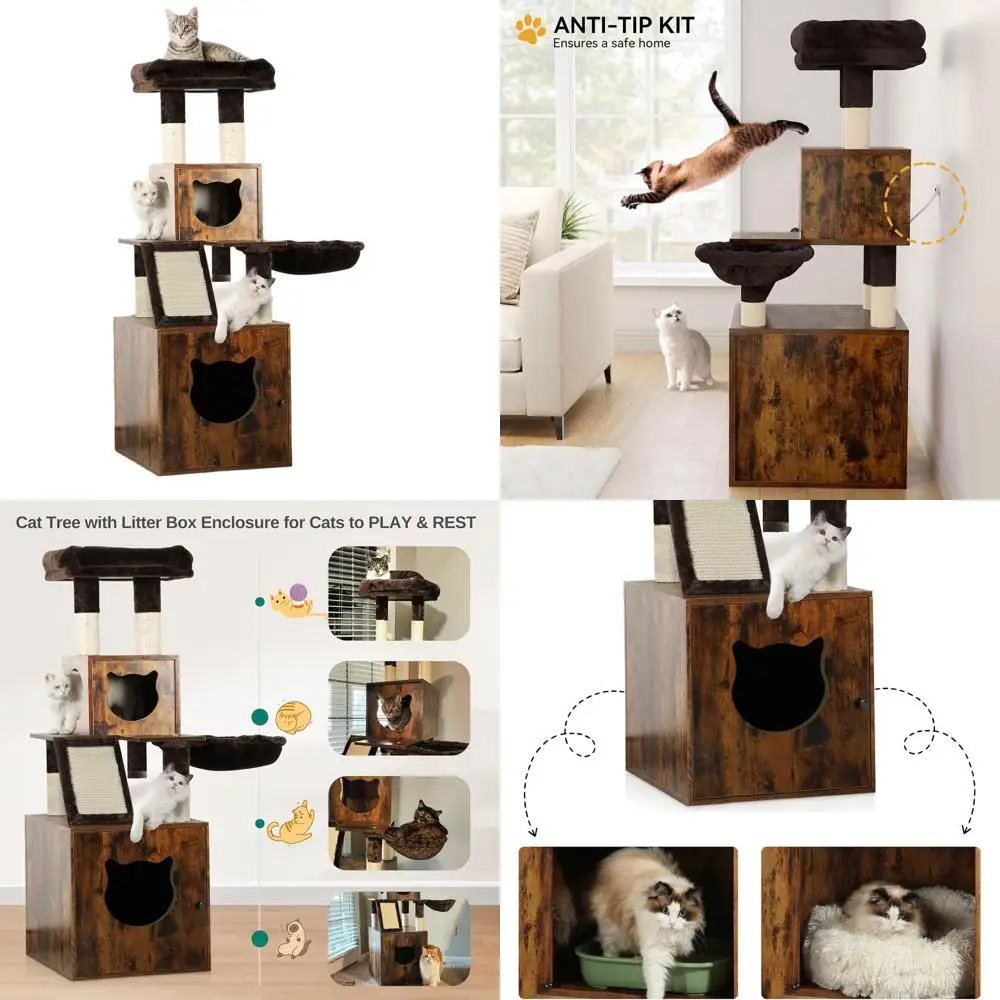 ANTI-TIP KIT
Ensures a safe home

Cat Tree with Litter Box Enclosure for Cats to PLAY & REST