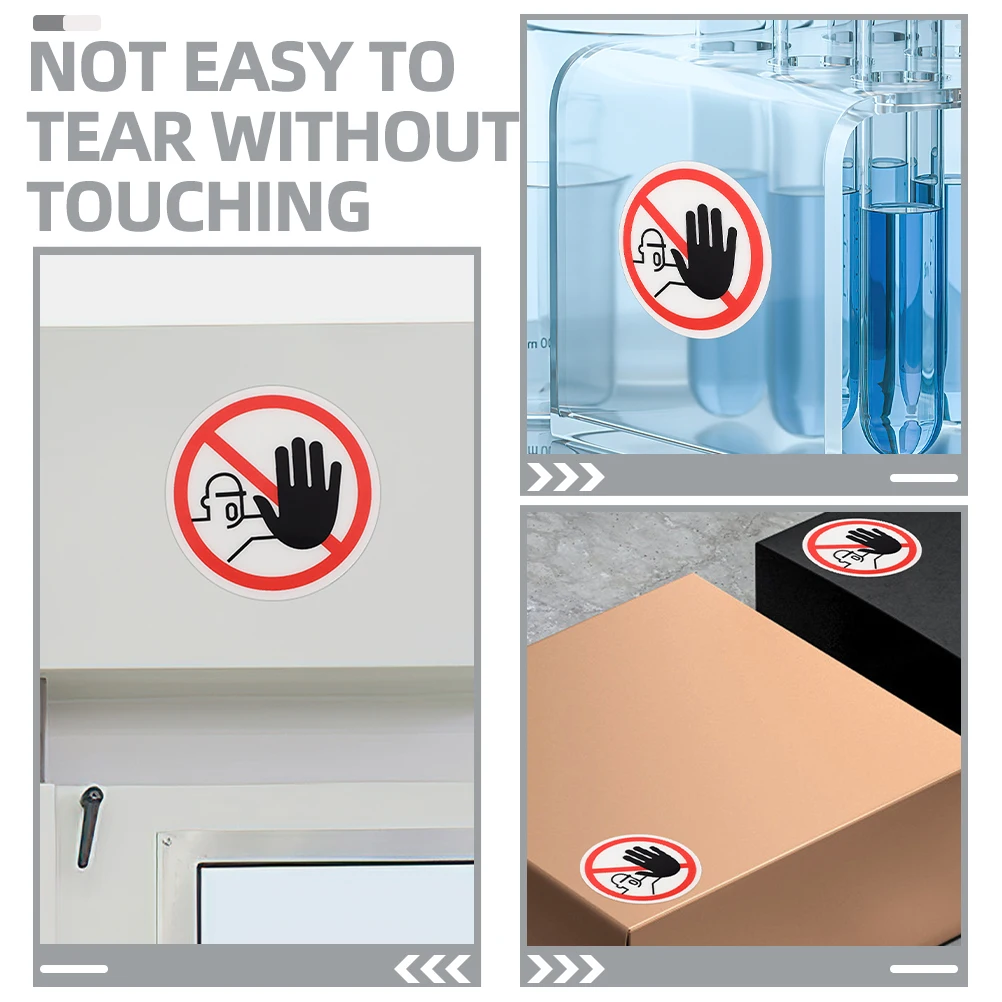 NOT EASY TO TEAR WITHOUT TOUCHING