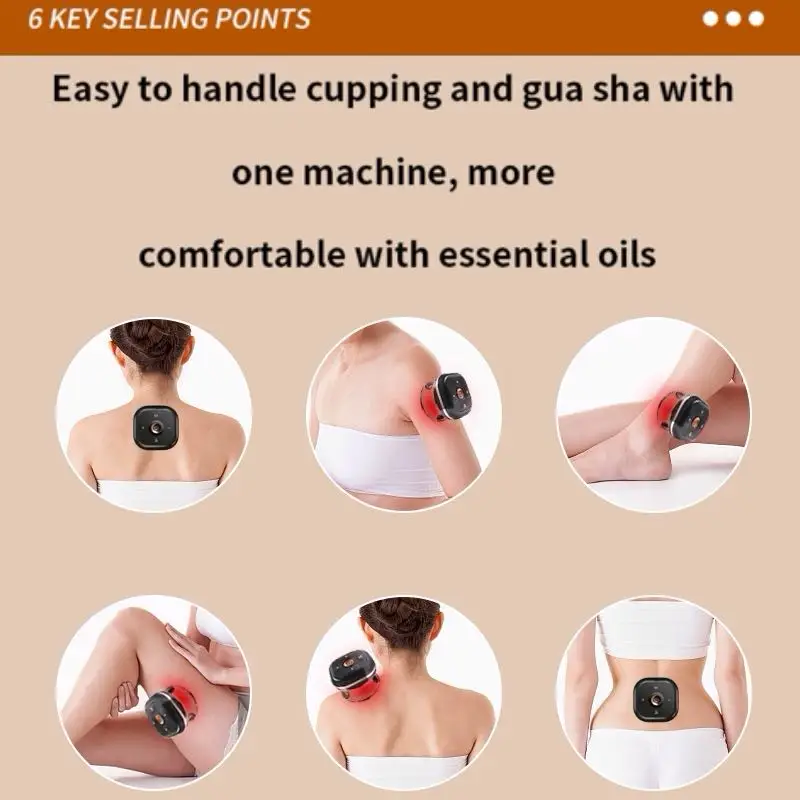 6 KEY SELLING POINTS

Easy to handle cupping and gua sha with

one machine, more

comfortable with essential oils